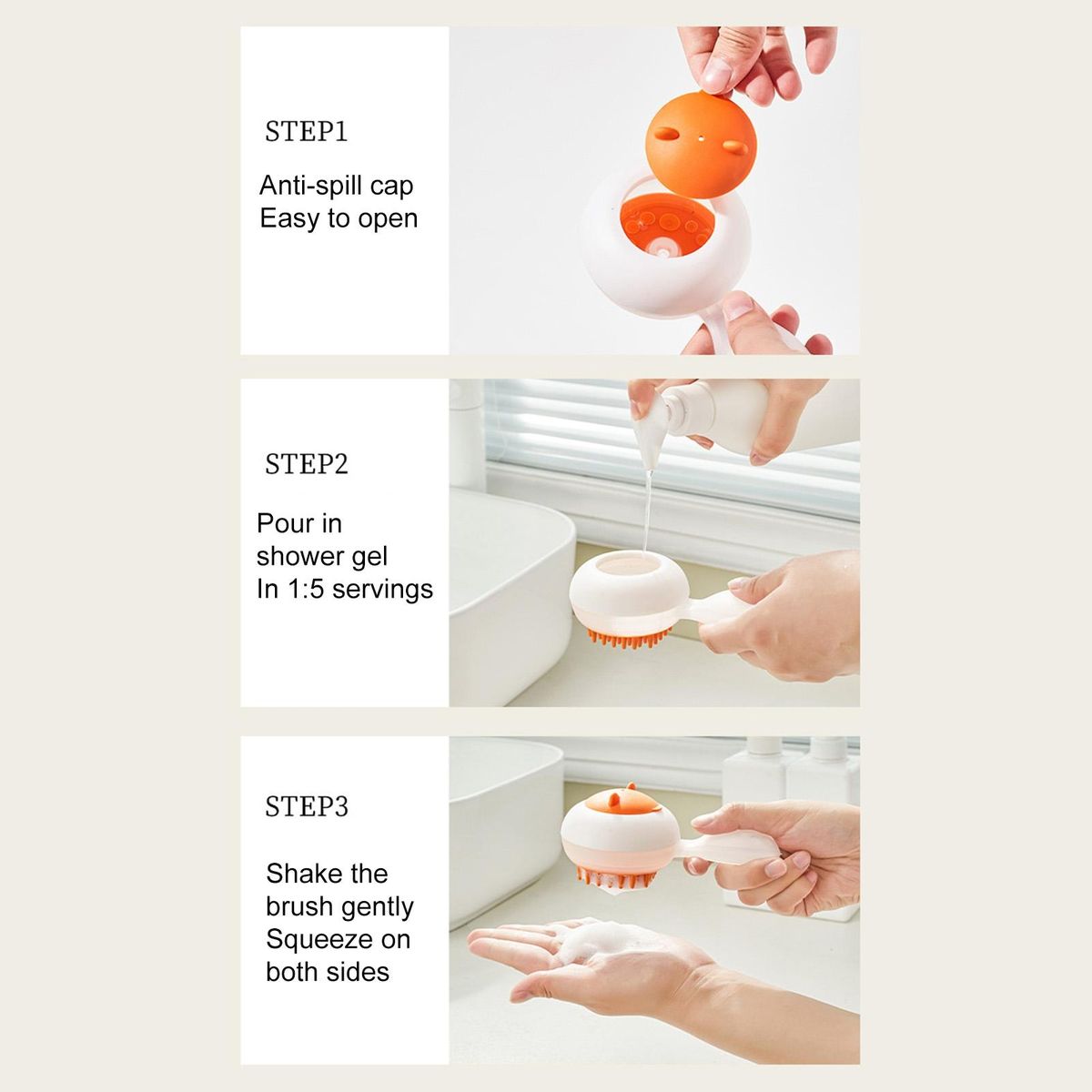 STEP1

Anti-spill cap
Easy to open

STEP2

Pour in
shower gel
In 1:5 servings

STEP3

Shake the
brush gently
Squeeze on
both sides