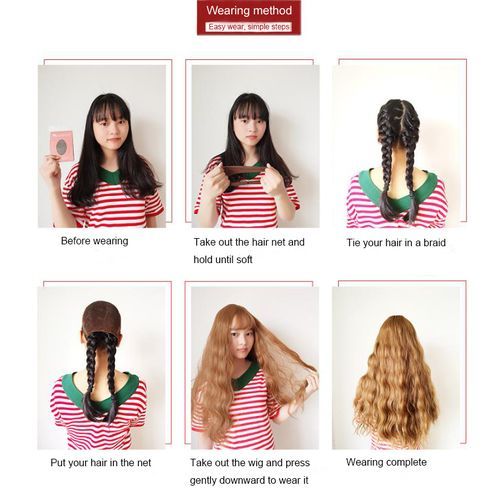 Wearing method
Easy wear, simple steps

Before wearing

Take out the hair net and hold until soft

Tie your hair in a braid

Put your hair in the net

Take out the wig and press gently downward to wear it

Wearing complete