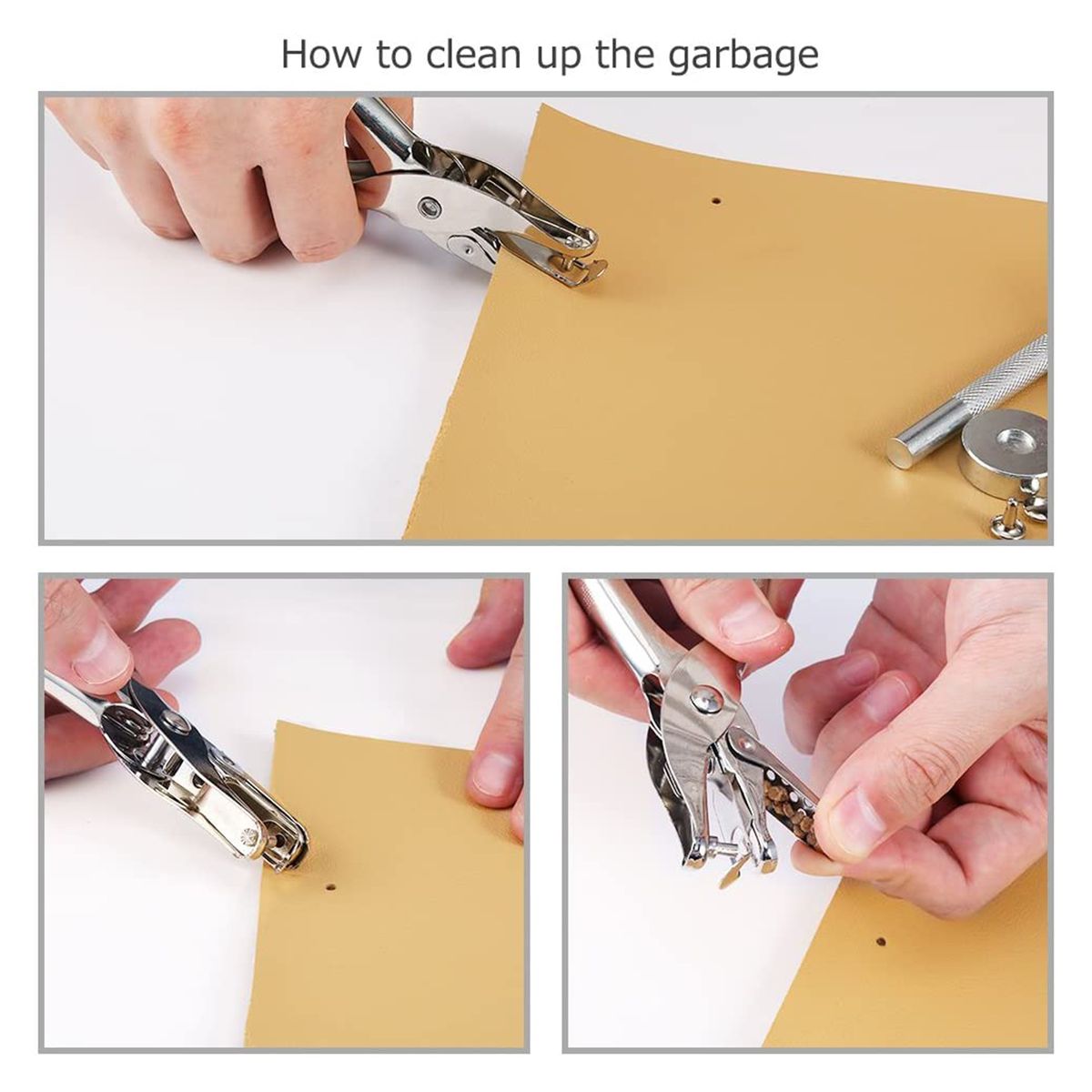 How to clean up the garbage