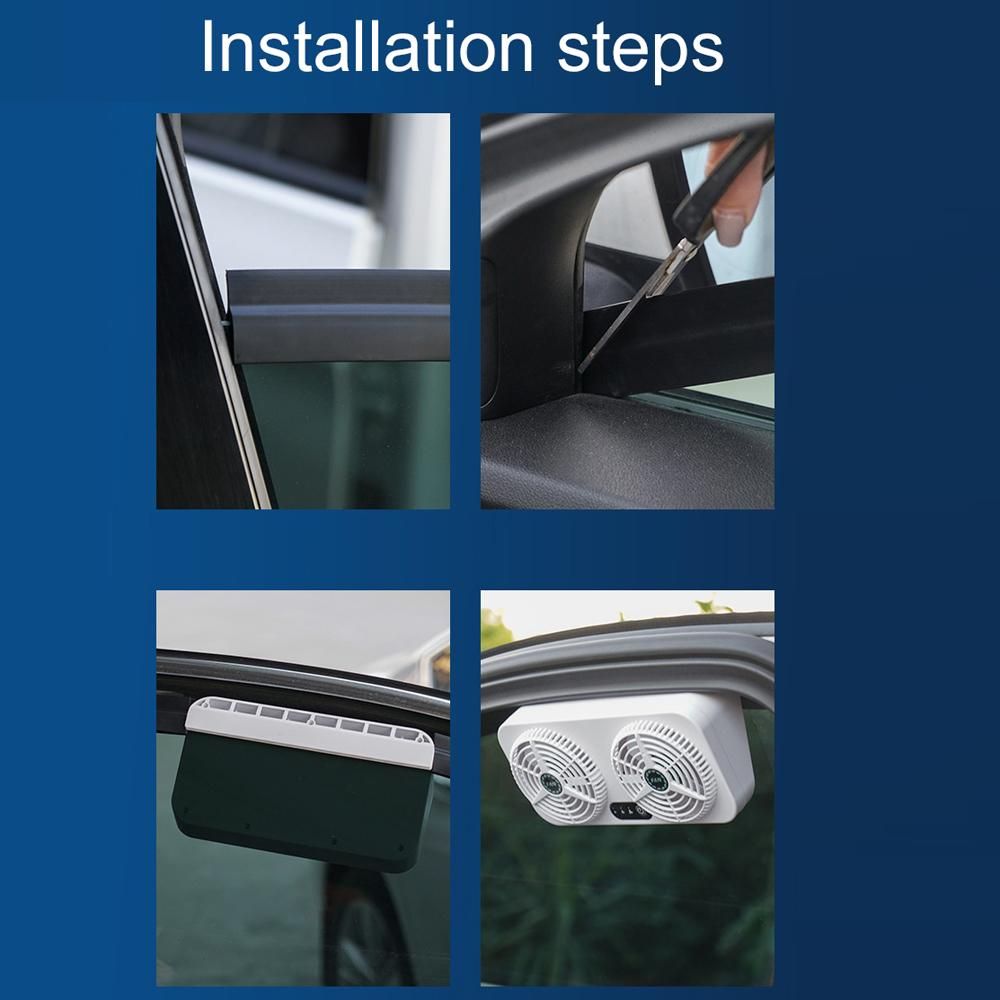 Installation steps