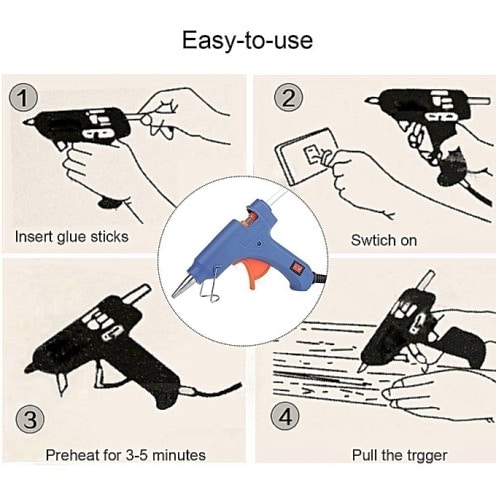 Easy-to-use

1

Insert glue sticks

2

Swtich on

3

Preheat for 3-5 minutes

4

Pull the trgger