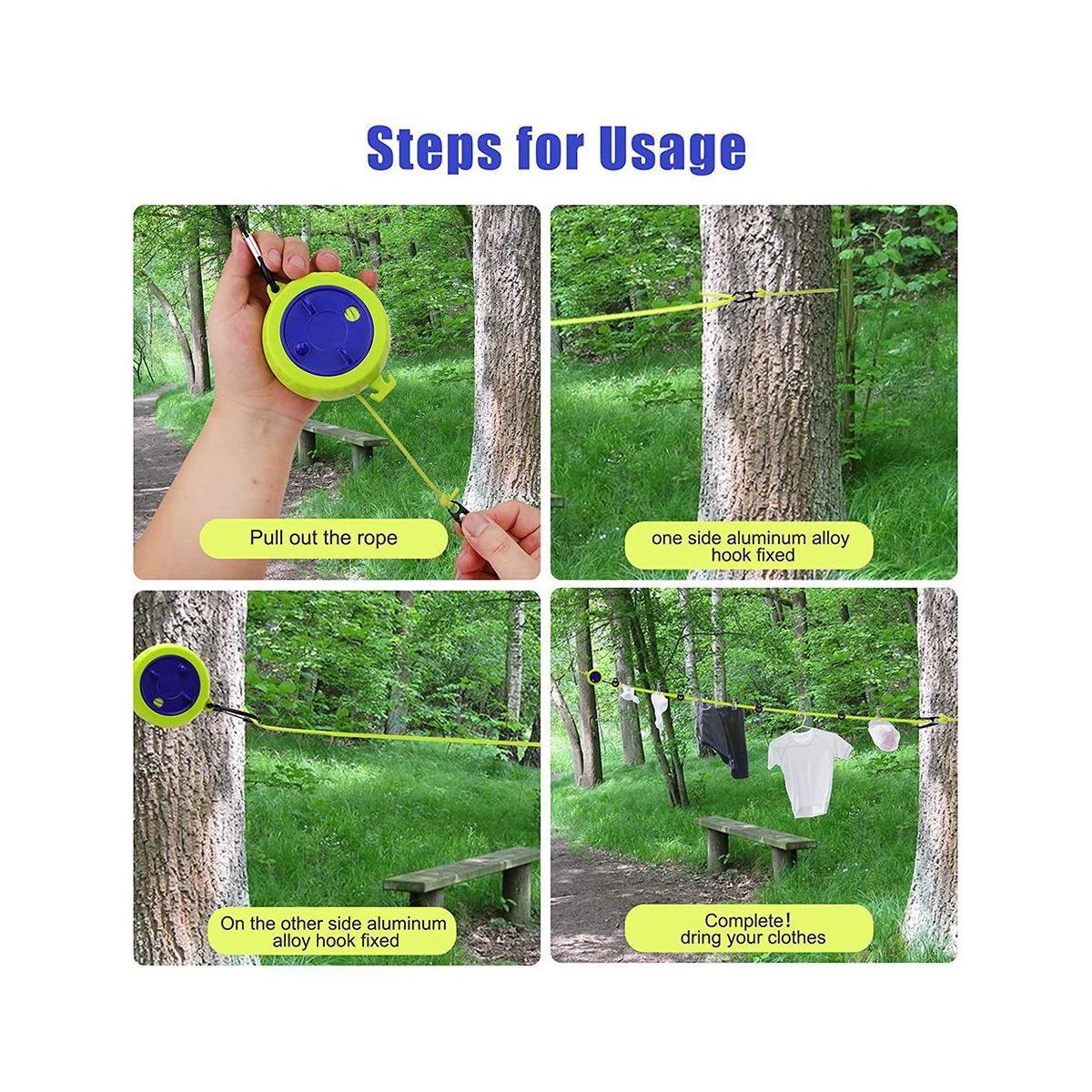 Steps for Usage

Pull out the rope

one side aluminum alloy hook fixed

On the other side aluminum alloy hook fixed

Complete!
dring your clothes