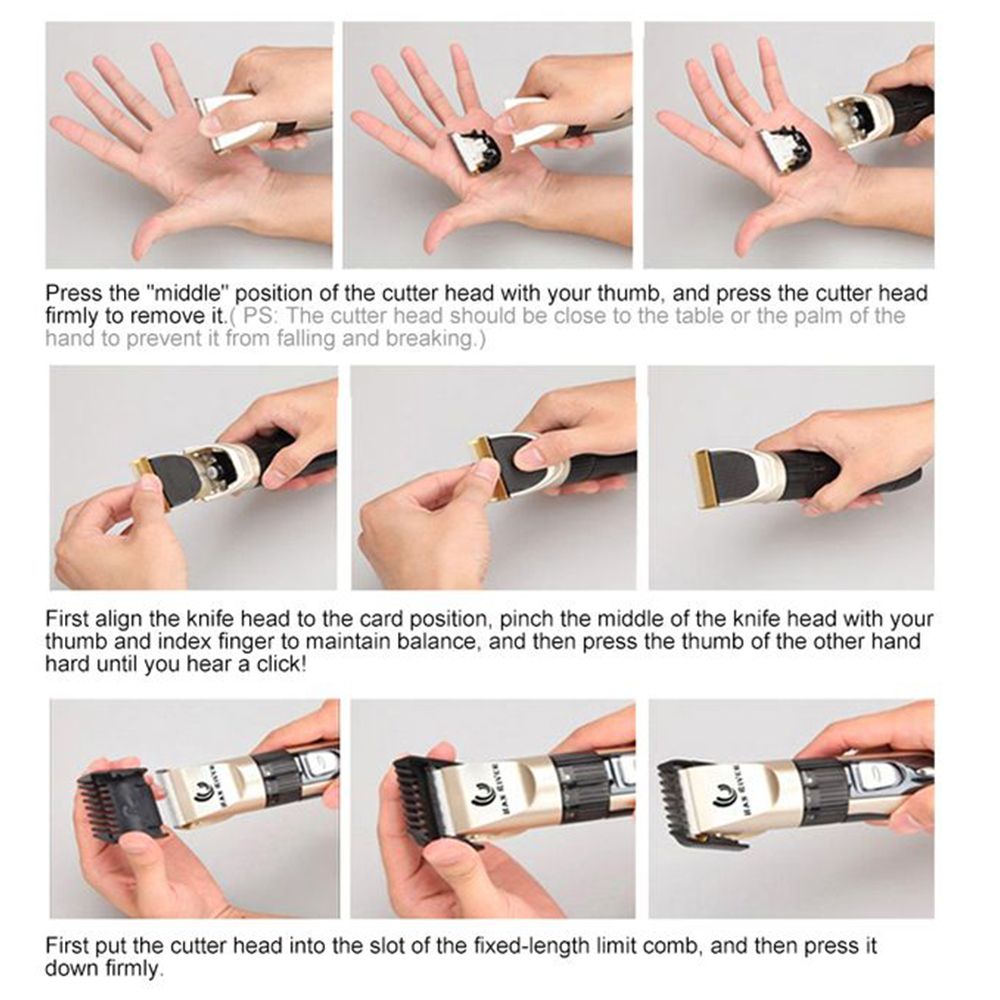 Press the "middle" position of the cutter head with your thumb, and press the cutter head firmly to remove it.( PS: The cutter head should be close to the table or the palm of the hand to prevent it from falling and breaking.)

First align the knife head to the card position, pinch the middle of the knife head with your thumb and index finger to maintain balance, and then press the thumb of the other hand hard until you hear a click!

HAN RIVER

HAN RIVER

First put the cutter head into the slot of the fixed-length limit comb, and then press it down firmly.