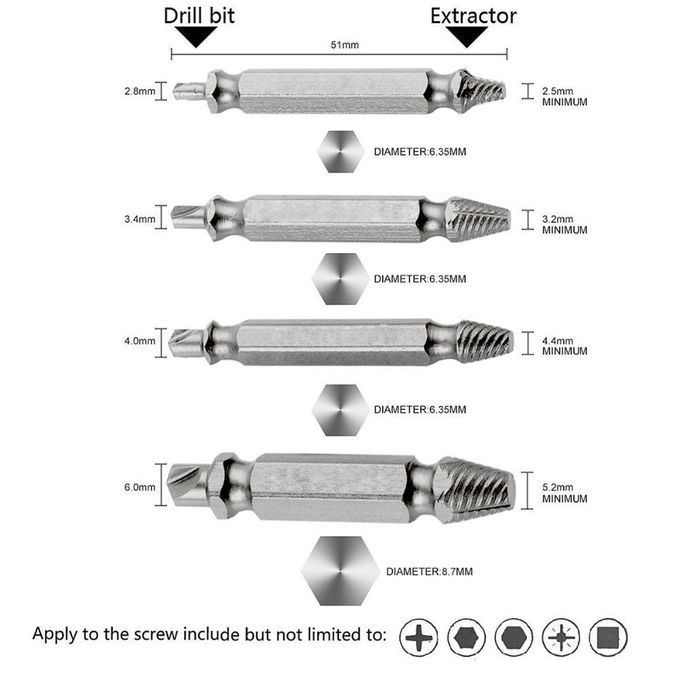 Drill bit

Extractor

51mm

2.8mm

2.5mm MINIMUM

DIAMETER:6.35MM

3.4mm

3.2mm MINIMUM

DIAMETER:6.35MM

4.0mm

4.4mm MINIMUM

DIAMETER:6.35MM

6.0mm

5.2mm MINIMUM

DIAMETER:8.7MM

Apply to the screw include but not limited to: