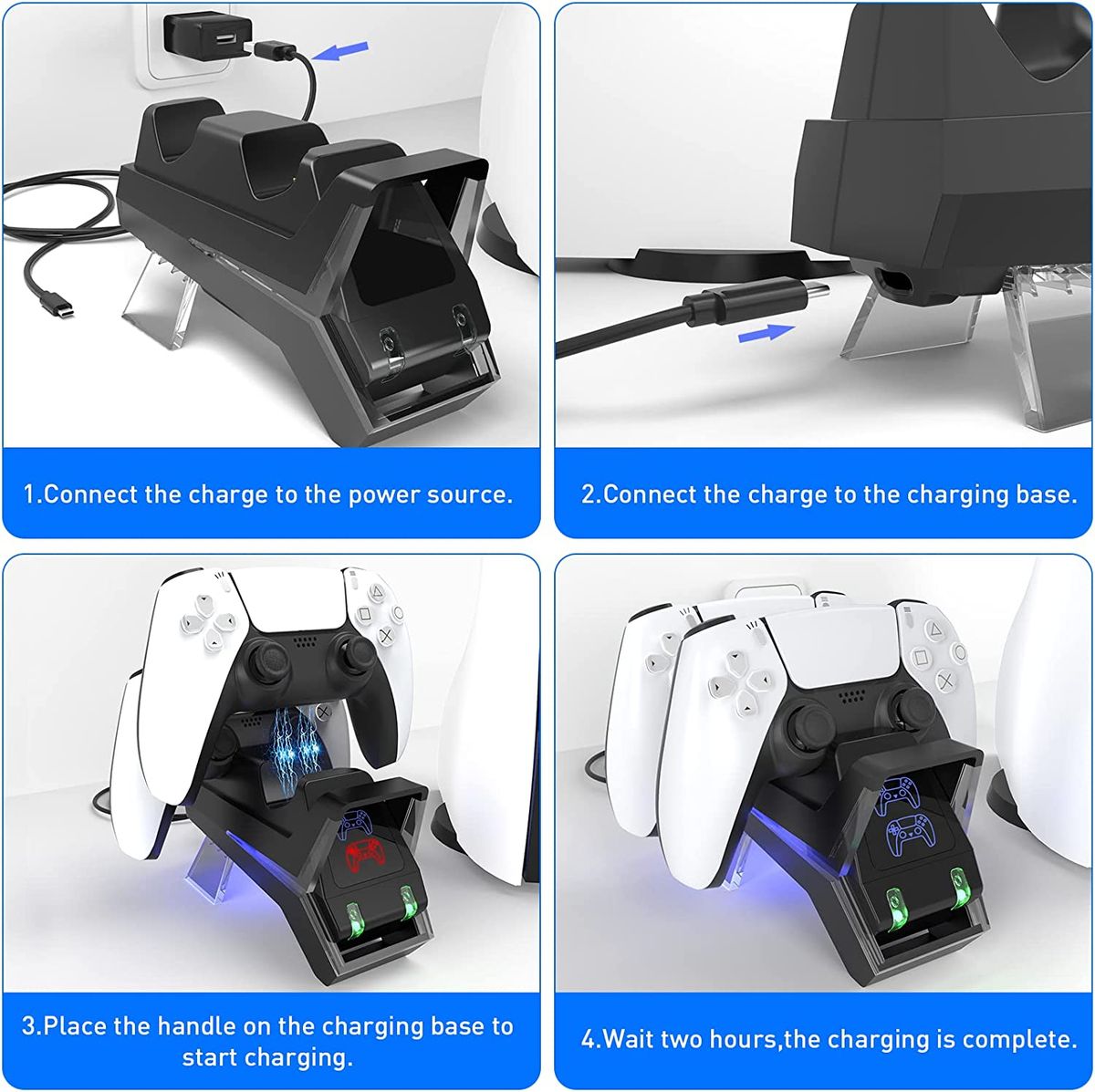 1.Connect the charge to the power source.

2.Connect the charge to the charging base.

3.Place the handle on the charging base to start charging.

4.Wait two hours,the charging is complete.