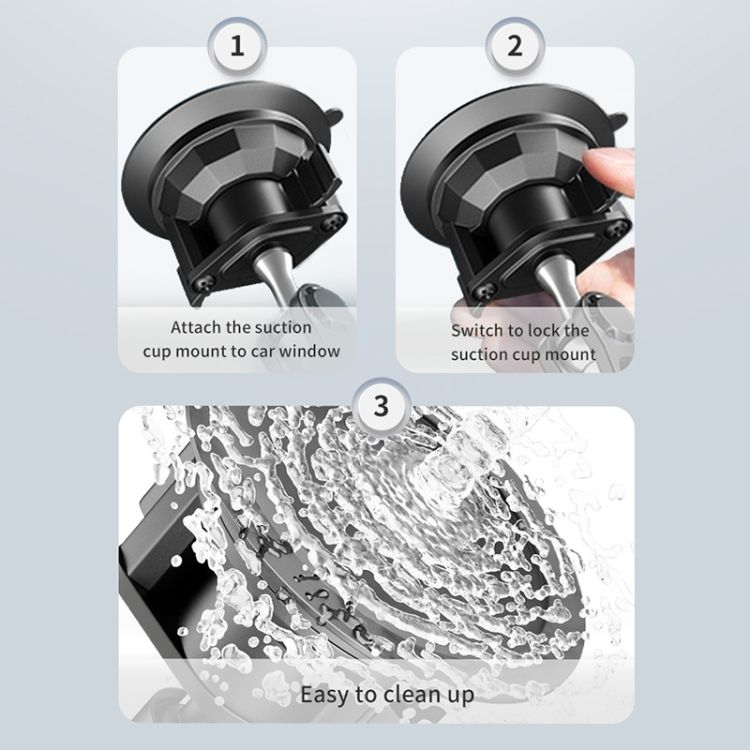 1

Attach the suction cup mount to car window

2

Switch to lock the suction cup mount

3

Easy to clean up