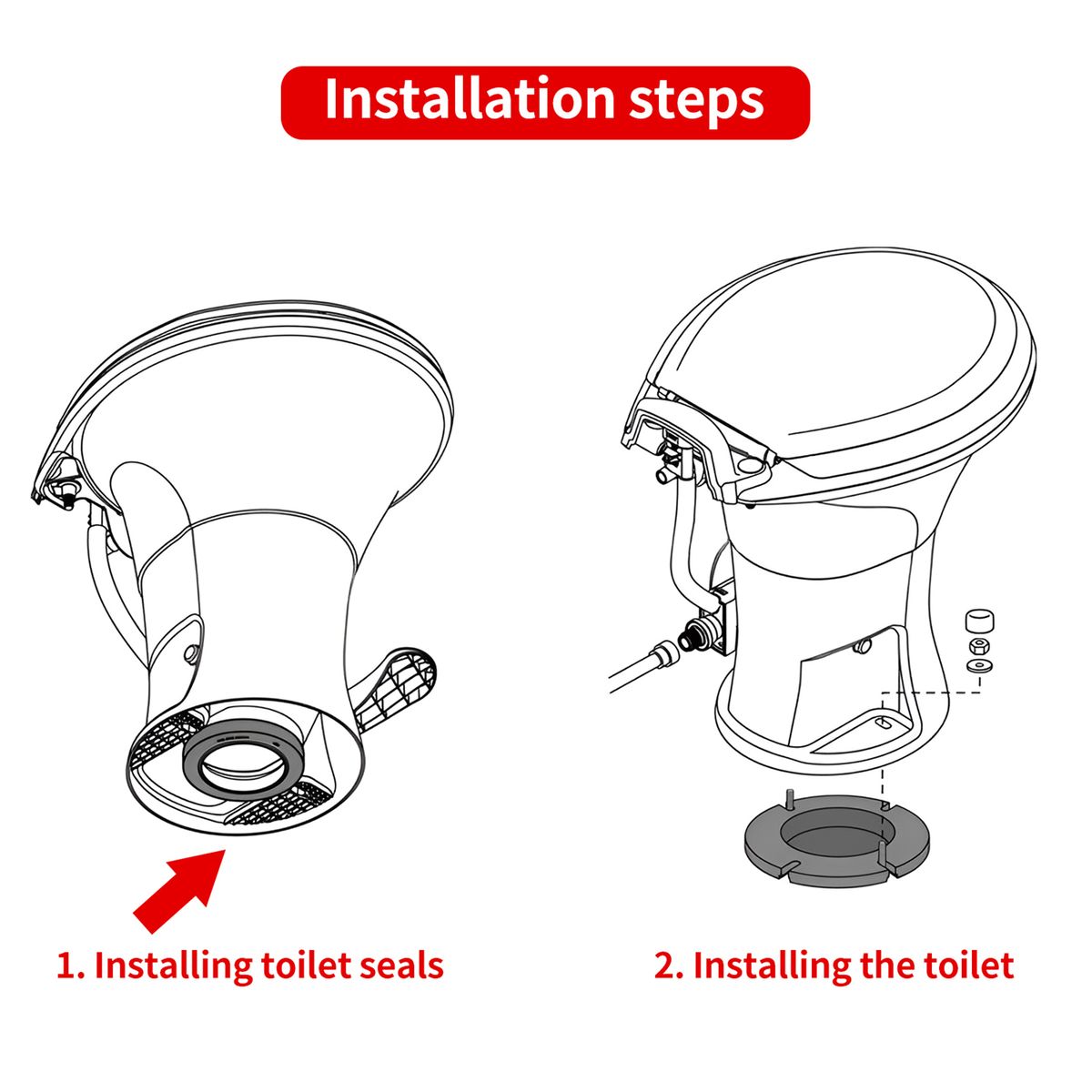 Installation steps

1. Installing toilet seals

2. Installing the toilet