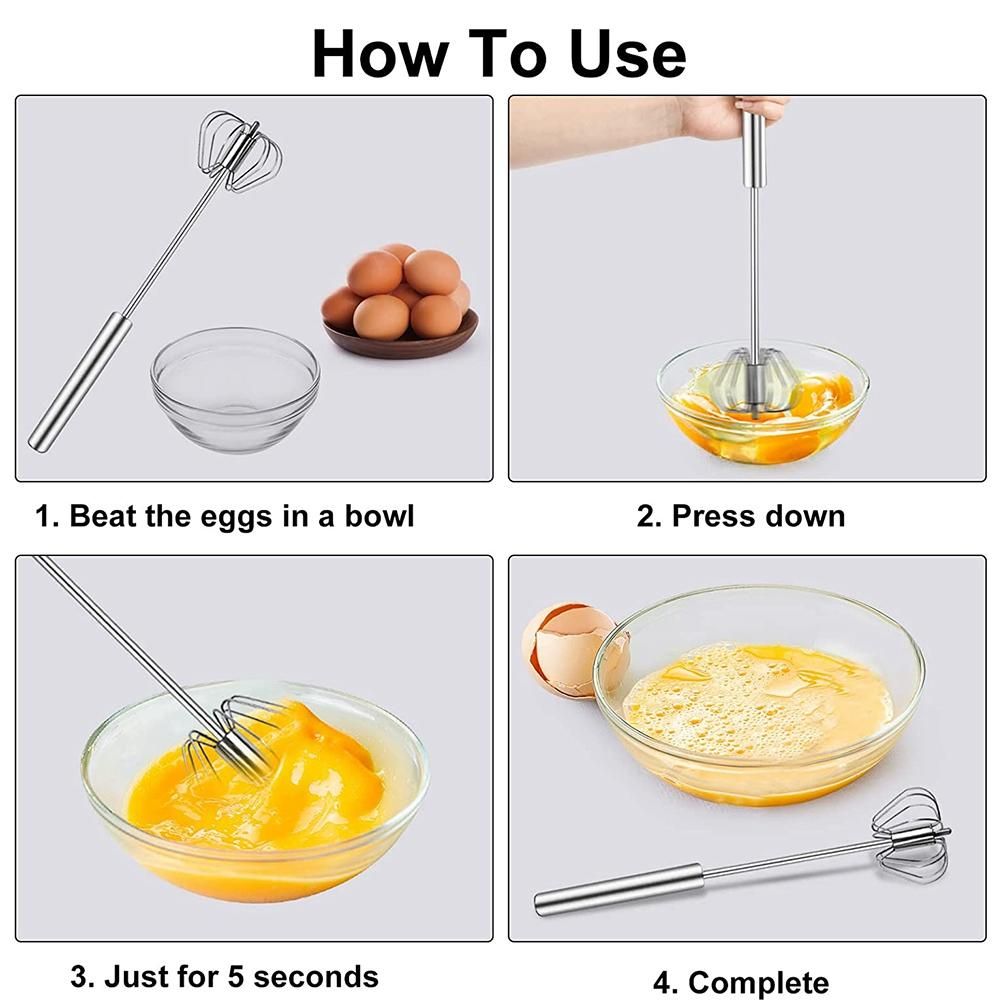 How To Use

1. Beat the eggs in a bowl

2. Press down

3. Just for 5 seconds

4. Complete