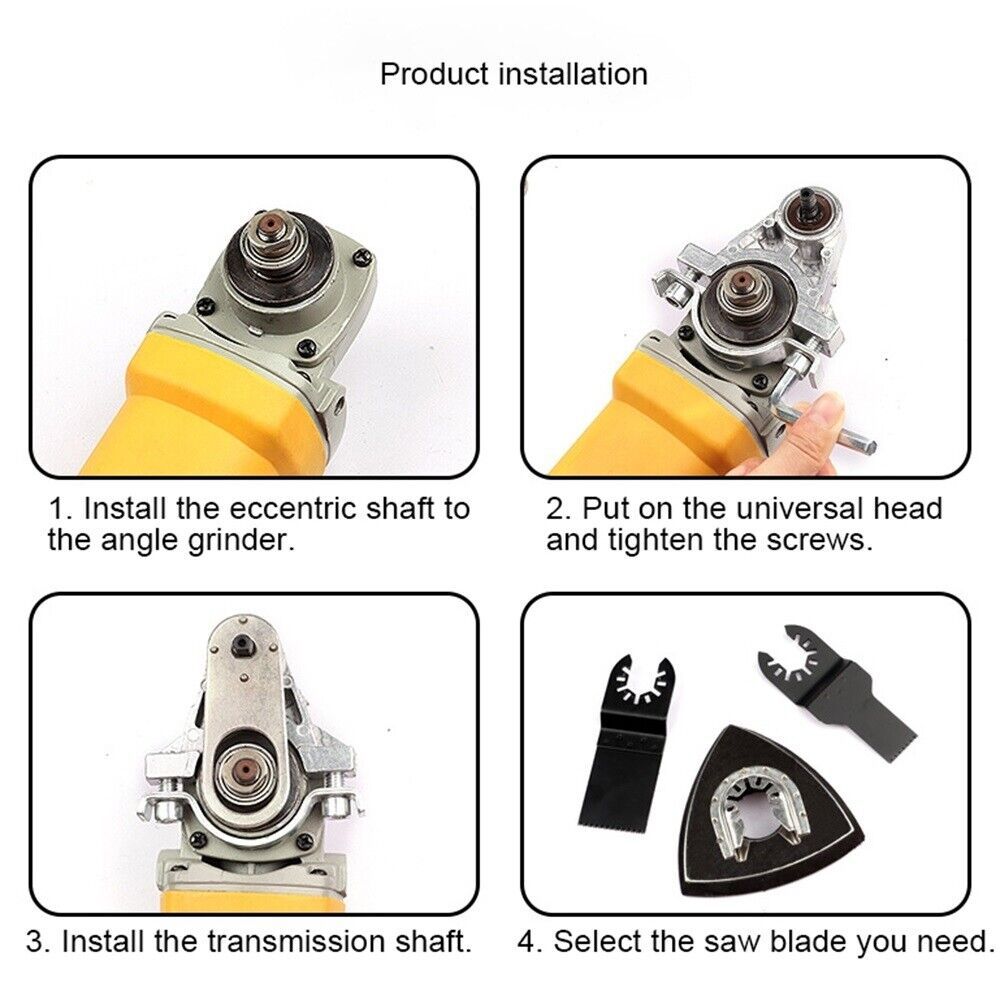 Product installation

1. Install the eccentric shaft to the angle grinder.

2. Put on the universal head and tighten the screws.

3. Install the transmission shaft.

4. Select the saw blade you need.