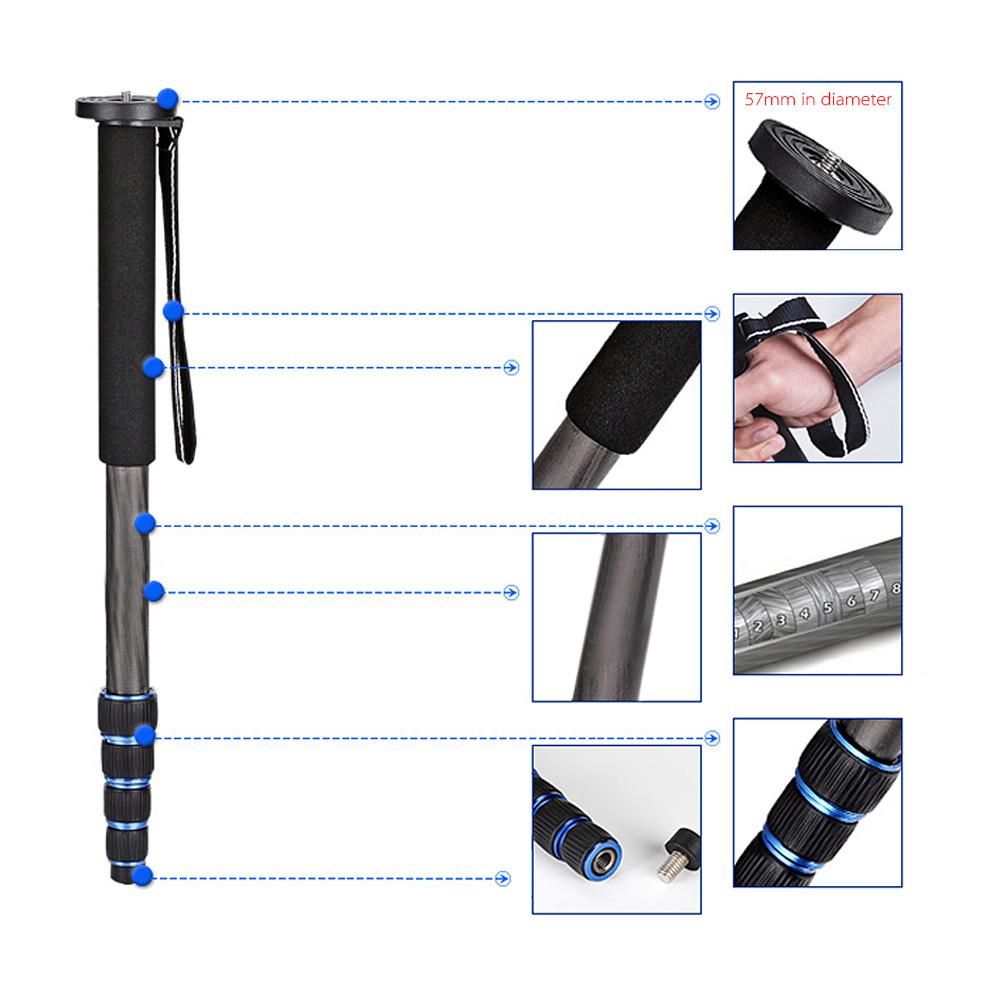 57mm in diameter

1 2 3 4 5 6 7 8