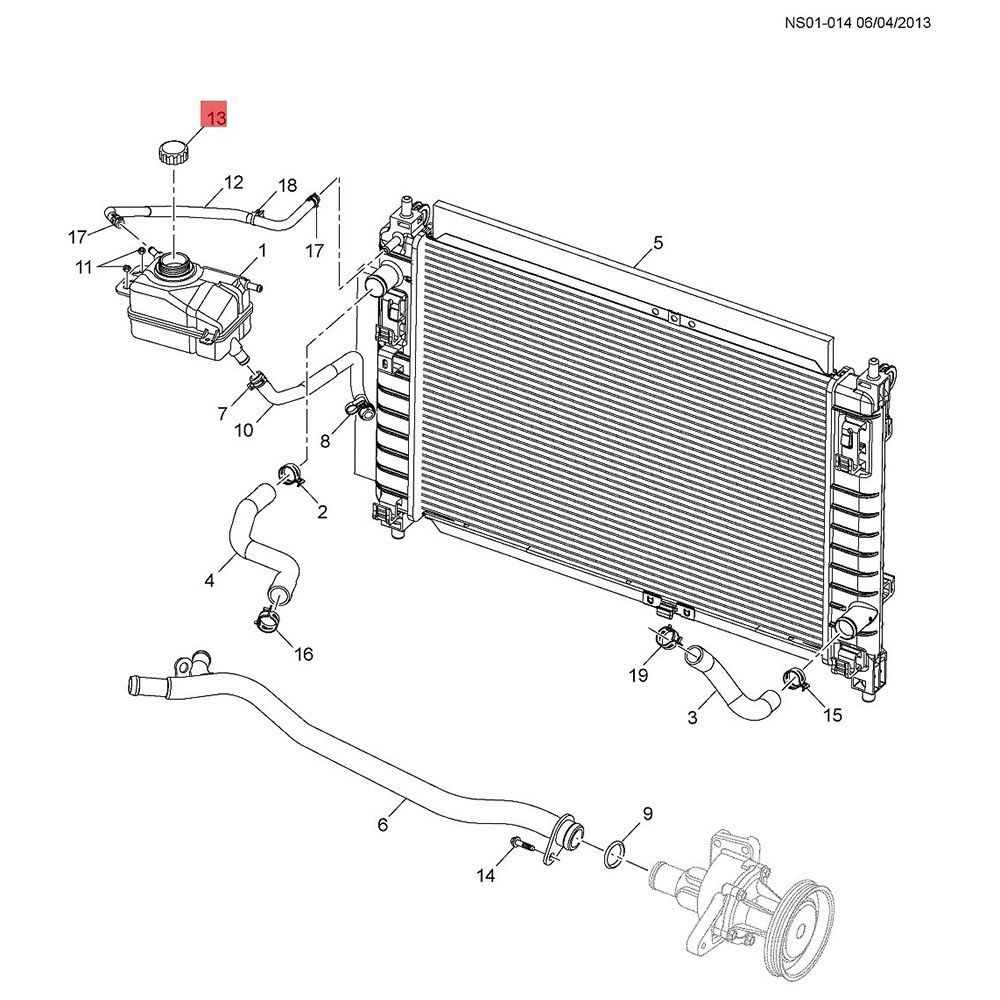 NS01-014 06/04/2013

13
12
18
17
17
11
1
5
7
10
8
2
4
16
19
3
15
6
9
14