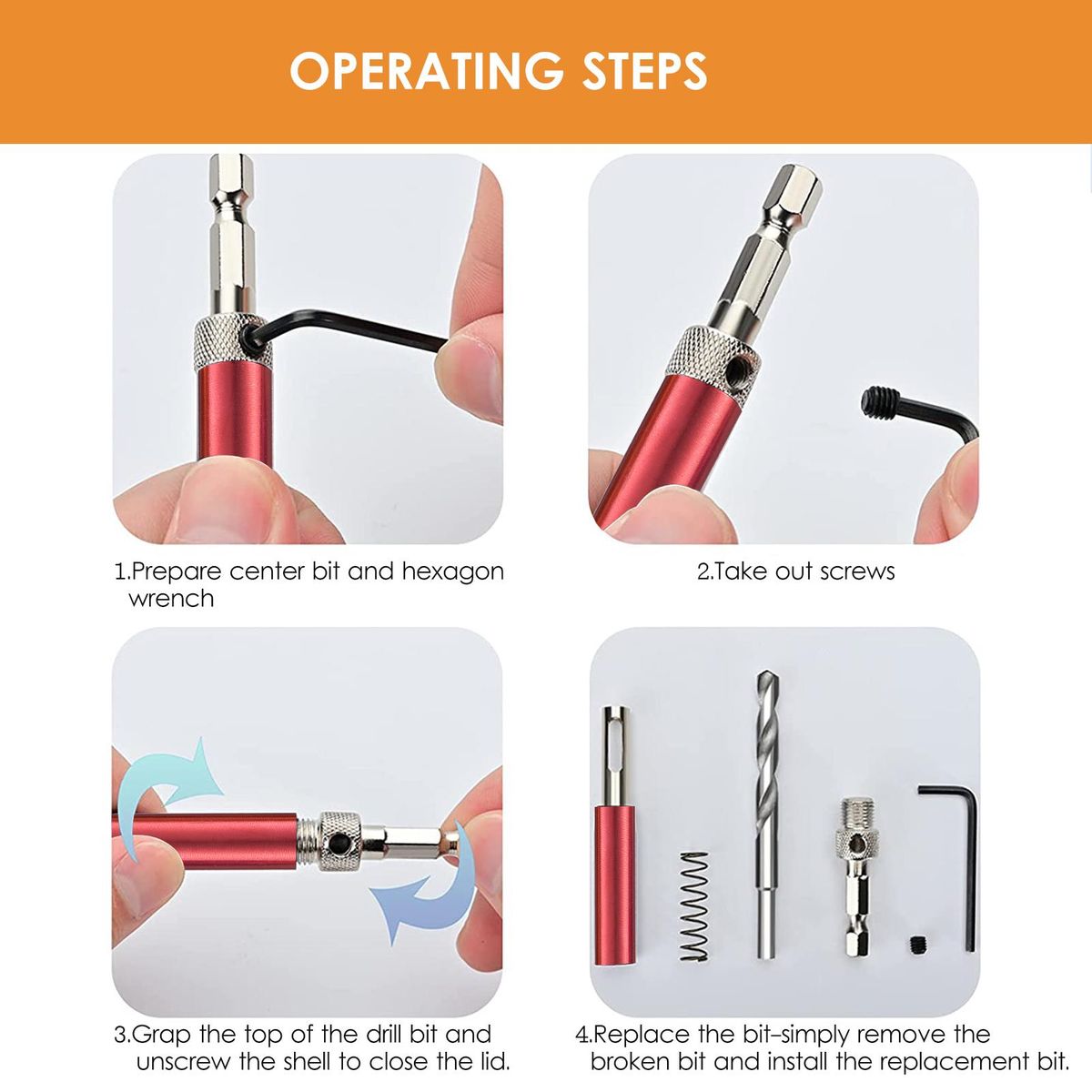 OPERATING STEPS

1.Prepare center bit and hexagon wrench

2.Take out screws

3.Grap the top of the drill bit and unscrew the shell to close the lid.

4.Replace the bit-simply remove the broken bit and install the replacement bit.