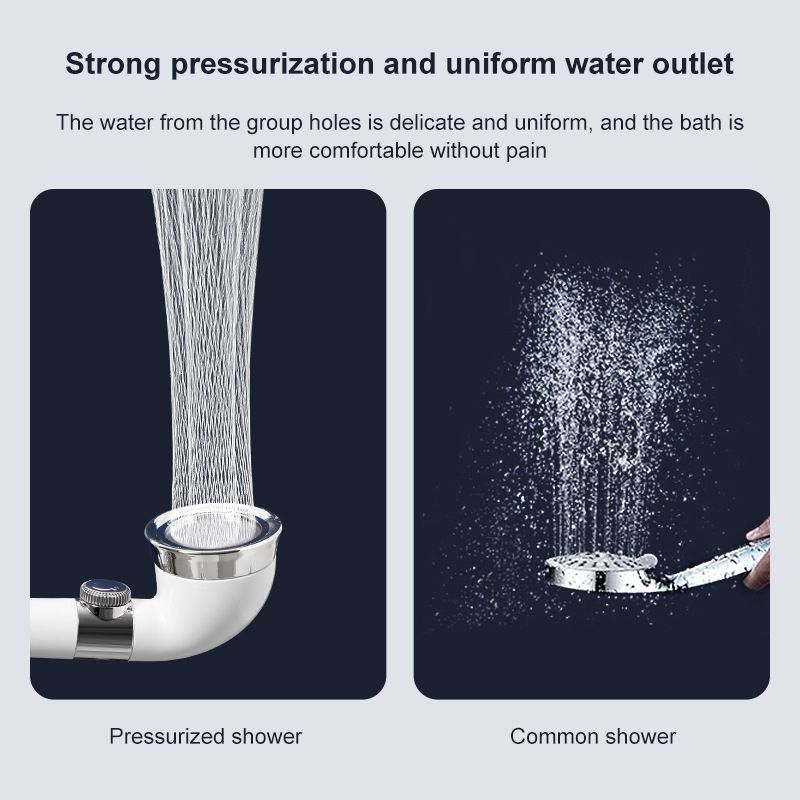 Strong pressurization and uniform water outlet

The water from the group holes is delicate and uniform, and the bath is more comfortable without pain

Pressurized shower

Common shower