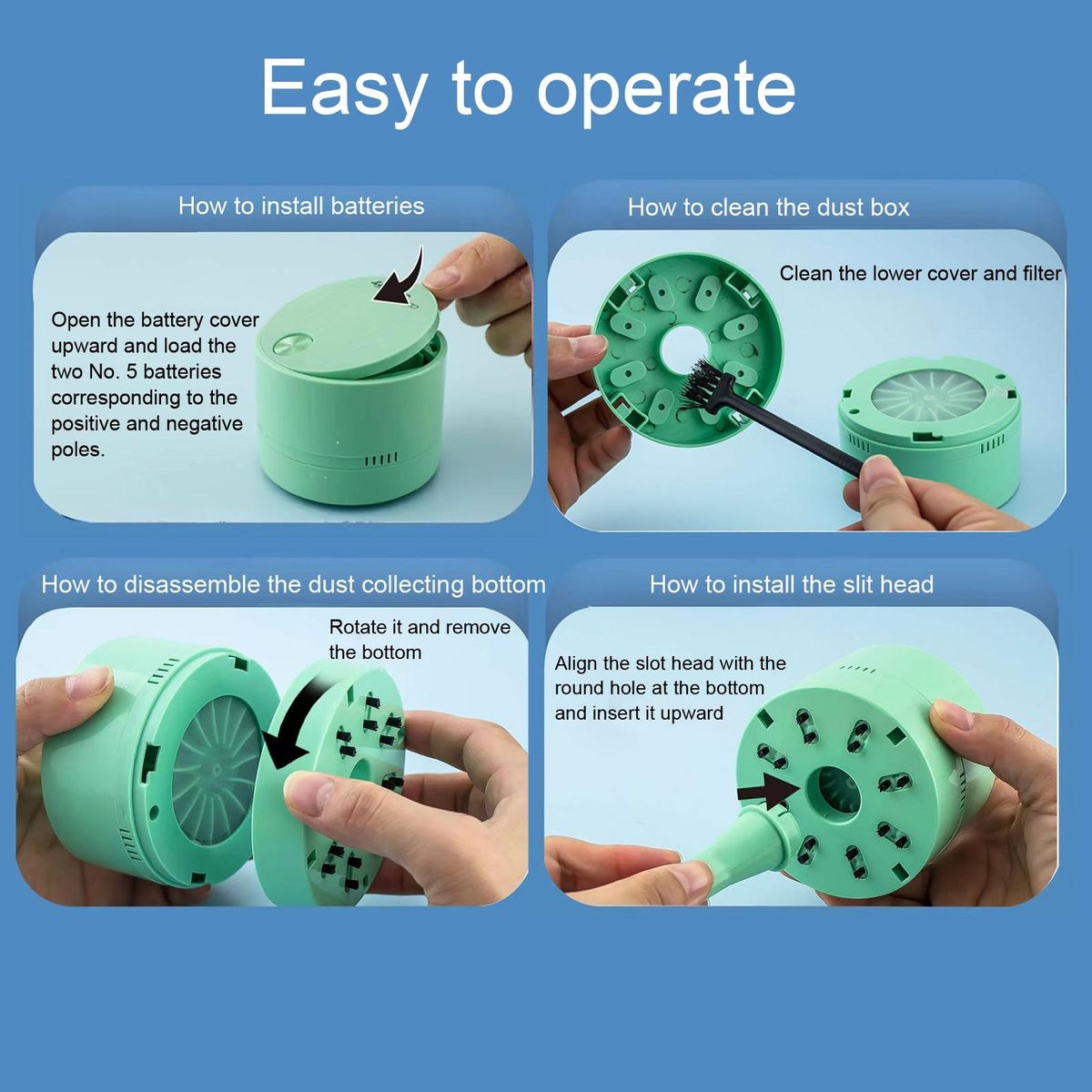 Easy to operate

How to install batteries

Open the battery cover upward and load the two No. 5 batteries corresponding to the positive and negative poles.

How to clean the dust box

Clean the lower cover and filter

How to disassemble the dust collecting bottom

Rotate it and remove the bottom

How to install the slit head

Align the slot head with the round hole at the bottom and insert it upward