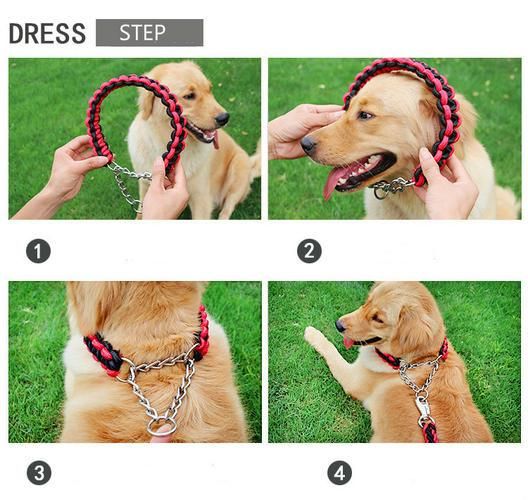 DRESS STEP

1

2

3

4