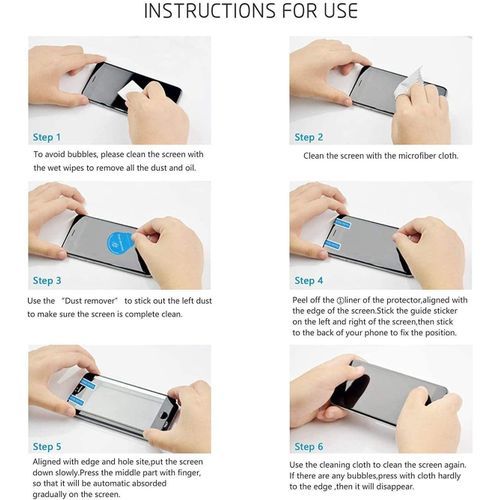 INSTRUCTIONS FOR USE

Step 1

To avoid bubbles, please clean the screen with the wet wipes to remove all the dust and oil.

Step 2

Clean the screen with the microfiber cloth.

Step 3

Use the "Dust remover" to stick out the left dust to make sure the screen is complete clean.

Step 4

Peel off the ①liner of the protector,aligned with the edge of the screen.Stick the guide sticker on the left and right of the screen,then stick to the back of your phone to fix the position.

Step 5

Aligned with edge and hole site,put the screen down slowly.Press the middle part with finger, so that it will be automatic absorded gradually on the screen.

Step 6

Use the cleaning cloth to clean the screen again. If there are any bubbles,press with cloth hardly to the edge ,then it will disappear.