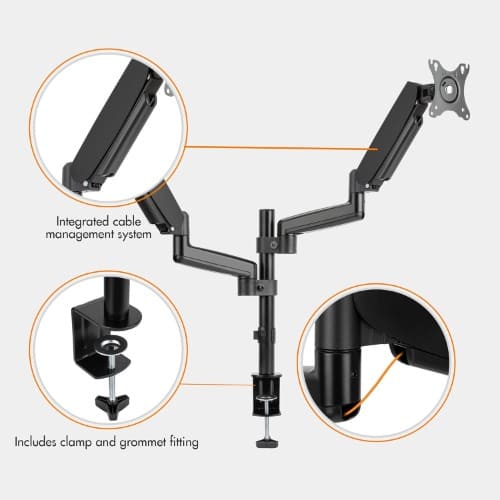 Integrated cable management system

Includes clamp and grommet fitting