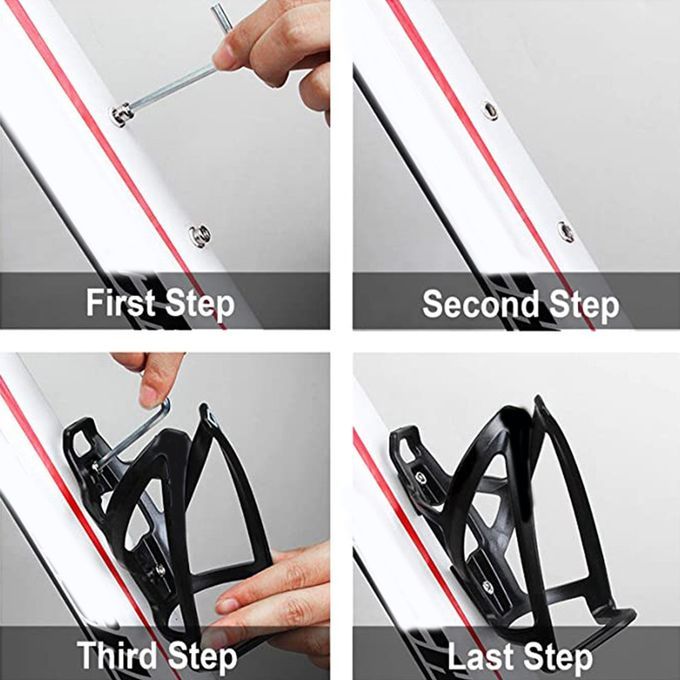 First Step

Second Step

Third Step

Last Step