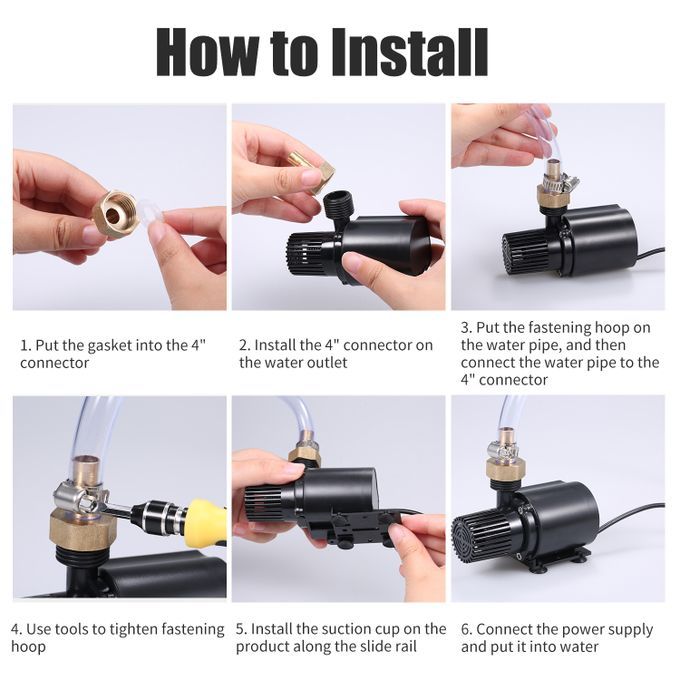 How to Install

1. Put the gasket into the 4" connector

2. Install the 4" connector on the water outlet

3. Put the fastening hoop on the water pipe, and then connect the water pipe to the 4" connector

4. Use tools to tighten fastening hoop

5. Install the suction cup on the product along the slide rail

6. Connect the power supply and put it into water