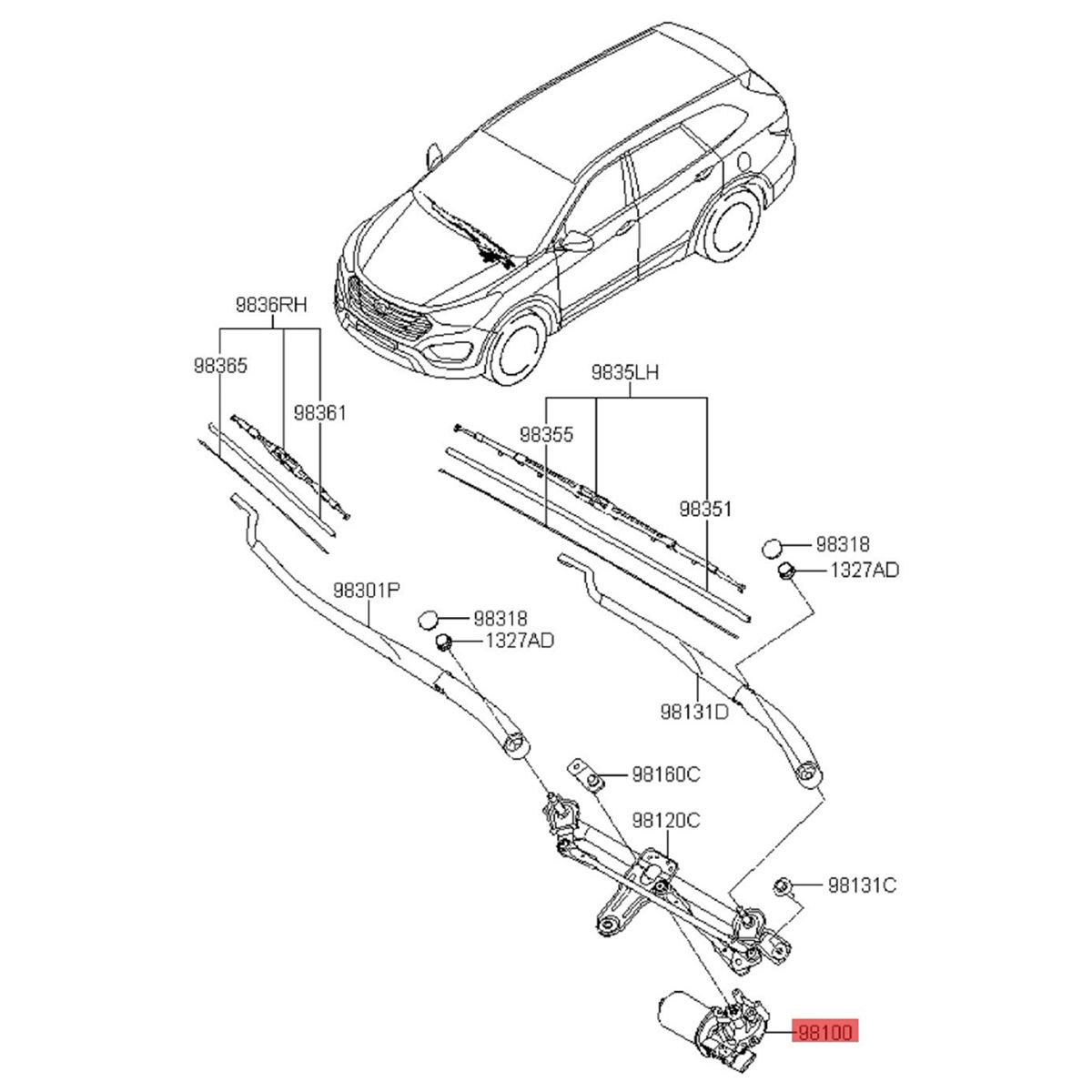 9836RH
98365
98361
9835LH
98355
98351
98318
1327AD
98301P
98318
1327AD
98131D
98160C
98120C
98131C
98100