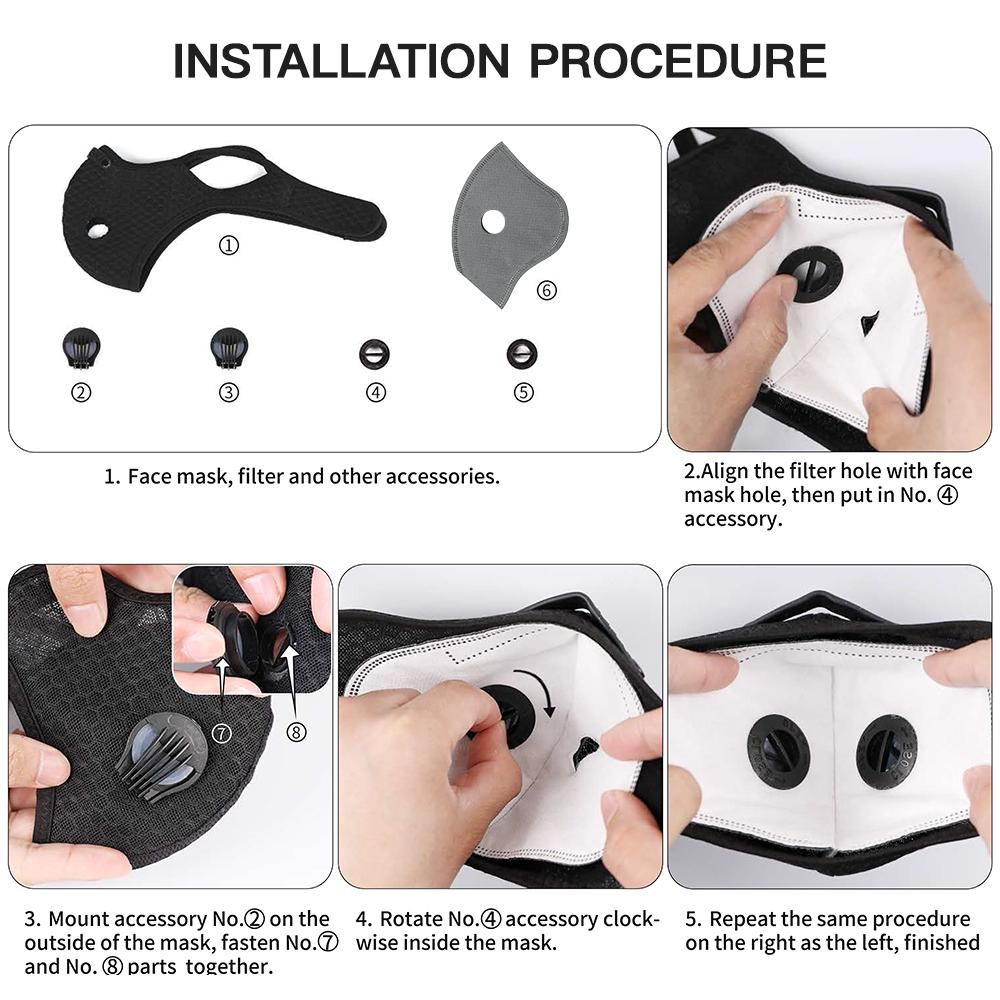 INSTALLATION PROCEDURE

①

⑥

②

③

④

⑤

1. Face mask, filter and other accessories.

2.Align the filter hole with face mask hole, then put in No. ④ accessory.

⑦

⑧

3. Mount accessory No.② on the outside of the mask, fasten No.⑦ and No. ⑧ parts together.

4. Rotate No.④ accessory clockwise inside the mask.

5. Repeat the same procedure on the right as the left, finished