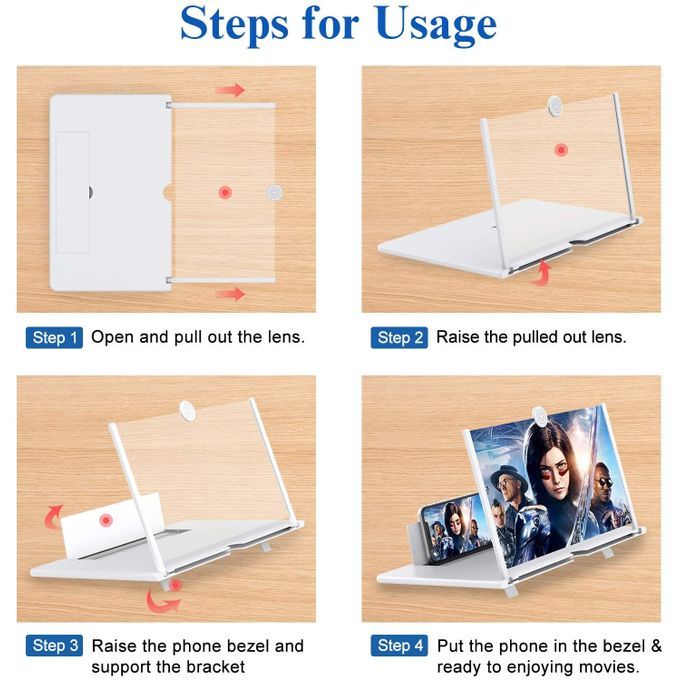 Steps for Usage

Step 1 Open and pull out the lens.

Step 2 Raise the pulled out lens.

Step 3 Raise the phone bezel and support the bracket

Step 4 Put the phone in the bezel & ready to enjoying movies.