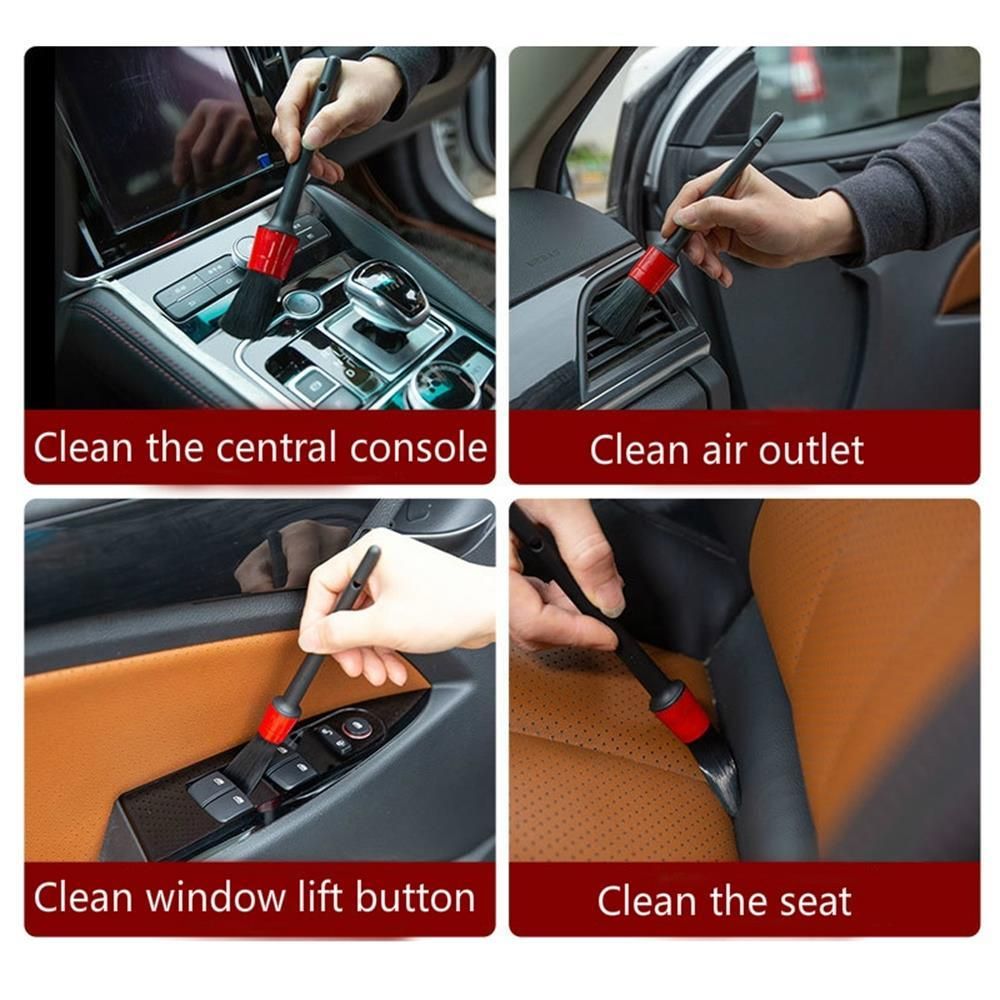 Clean the central console

Clean air outlet

Clean window lift button

Clean the seat