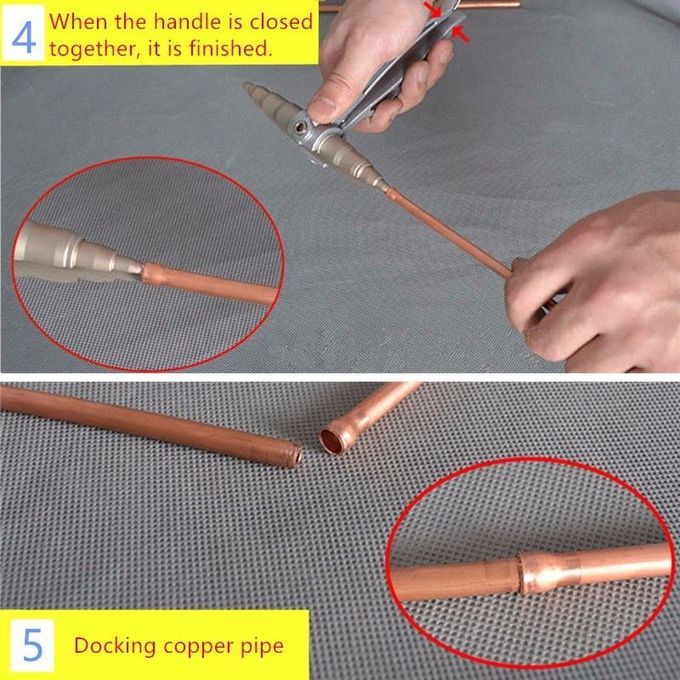 4 When the handle is closed together, it is finished.

5 Docking copper pipe