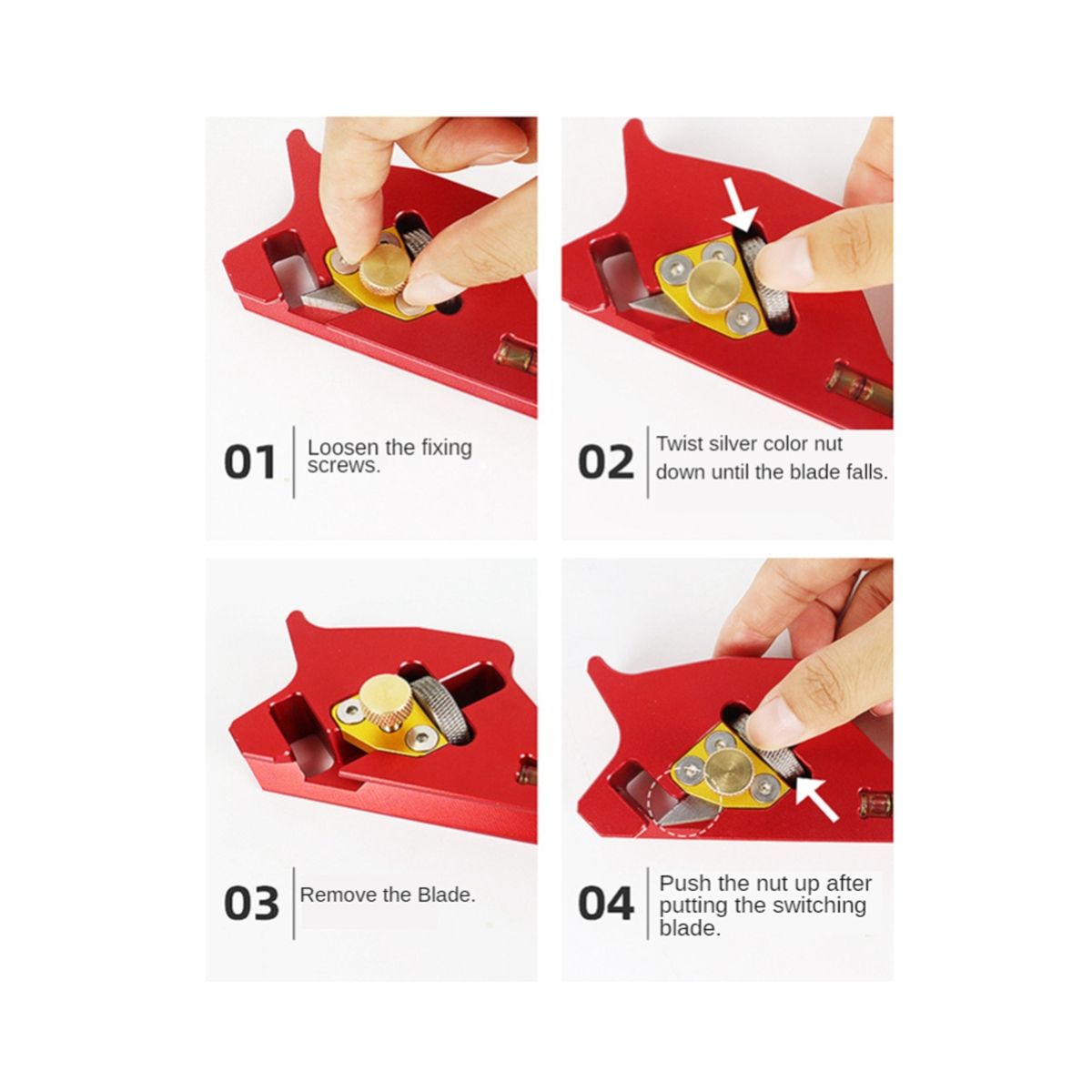 01
Loosen the fixing screws.

02
Twist silver color nut down until the blade falls.

03
Remove the Blade.

04
Push the nut up after putting the switching blade.