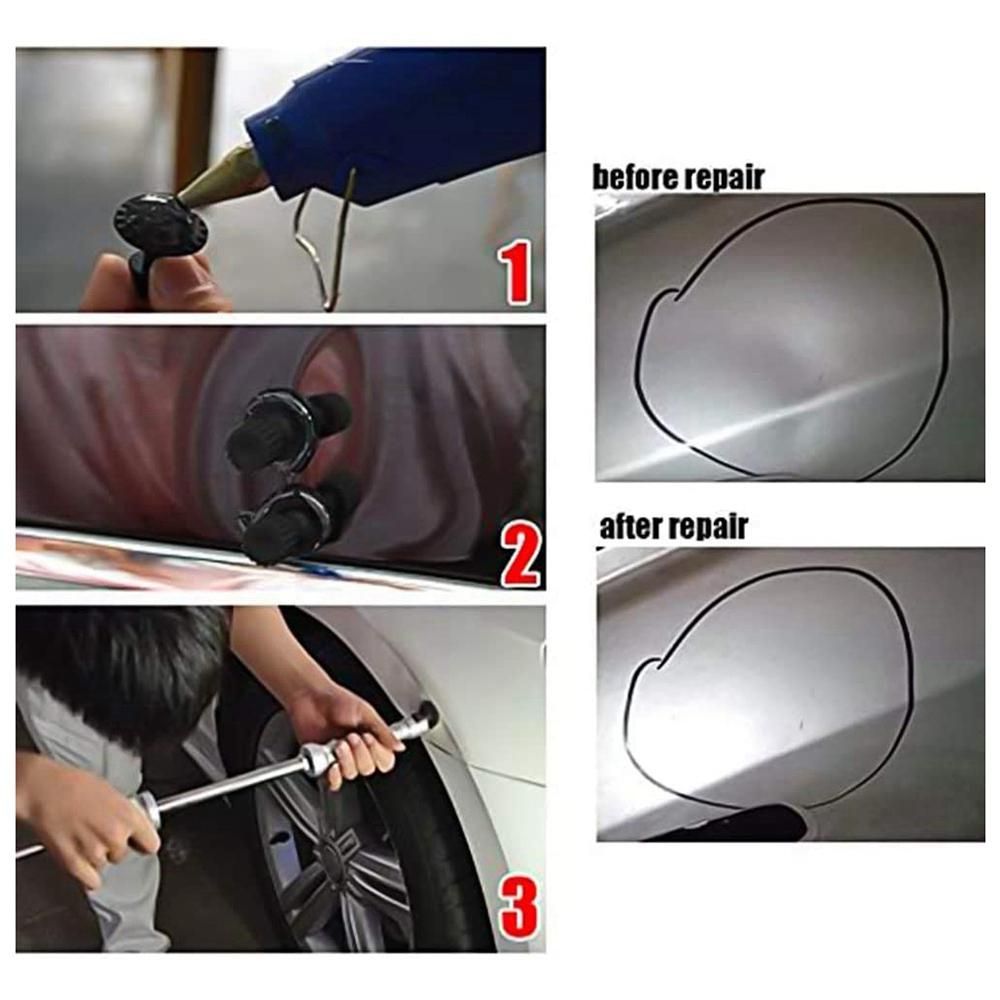 1

2

3

before repair

after repair