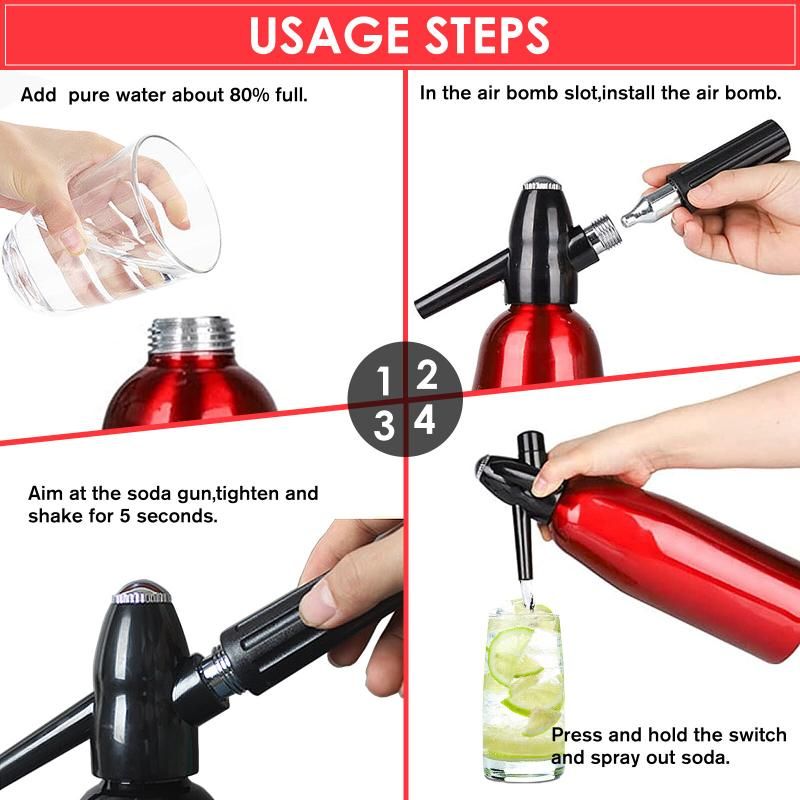 USAGE STEPS

Add pure water about 80% full.

In the air bomb slot,install the air bomb.

1 2
3 4

Aim at the soda gun,tighten and shake for 5 seconds.

Press and hold the switch and spray out soda.