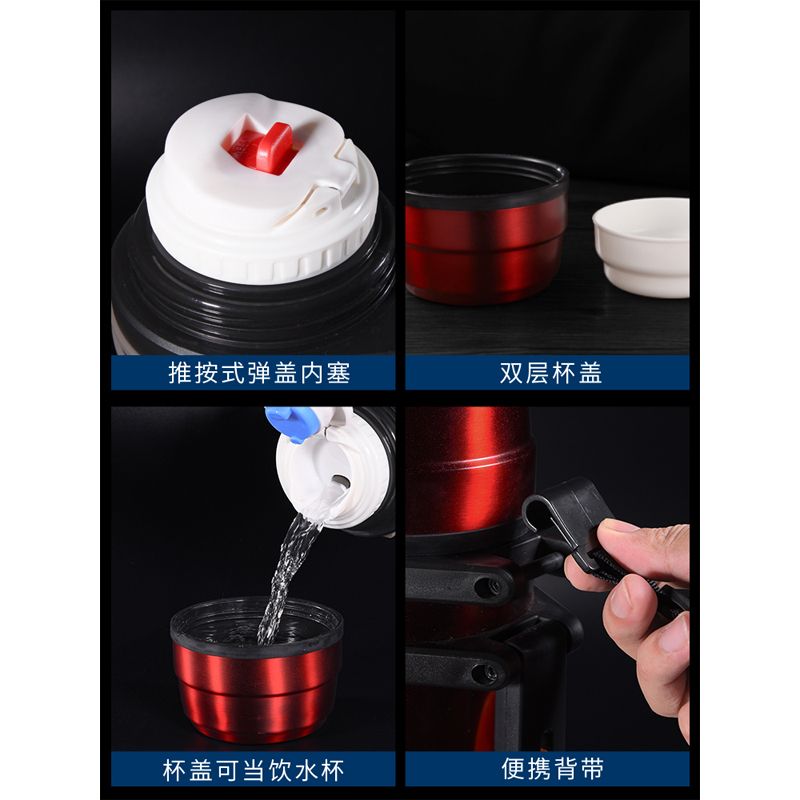 推按式弹盖内塞

双层杯盖

杯盖可当饮水杯

便携背带