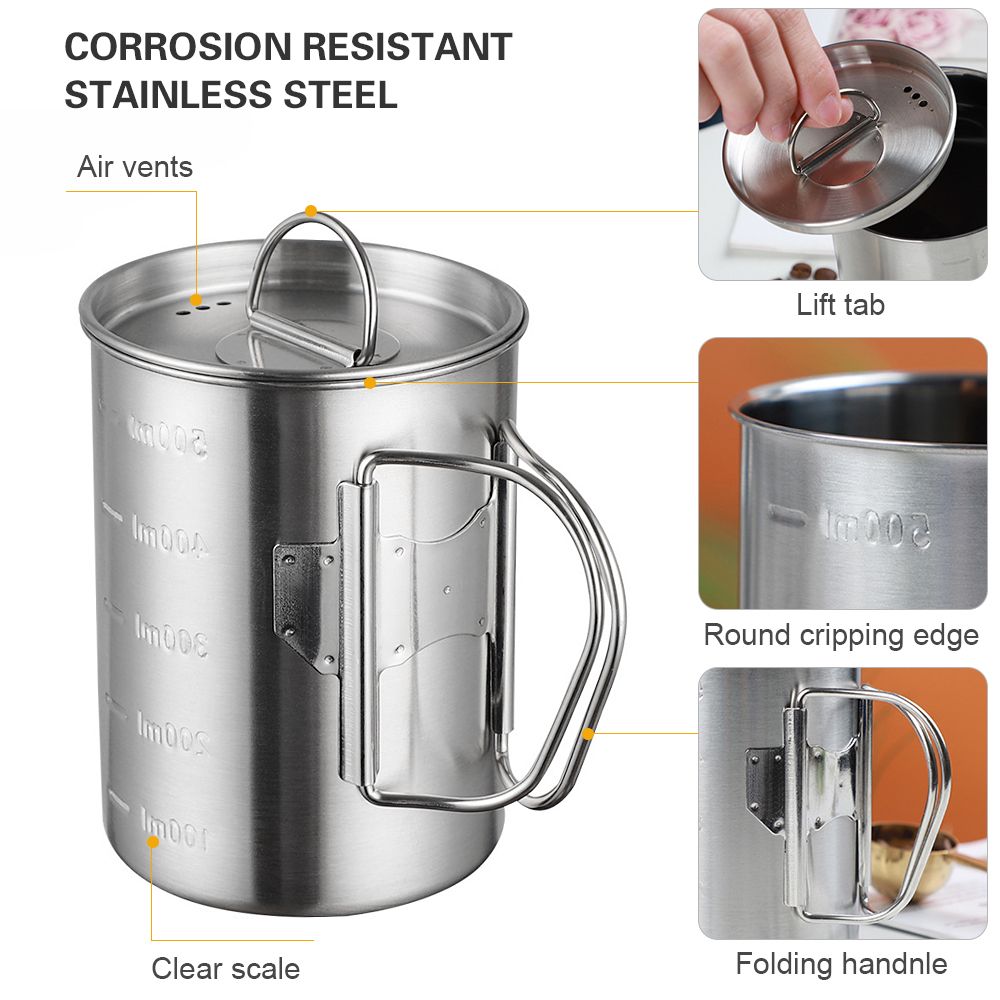 CORROSION RESISTANT STAINLESS STEEL

Air vents

500ml

400ml

300ml

200ml

100ml

Clear scale

Lift tab

500ml

Round cripping edge

Folding handnle