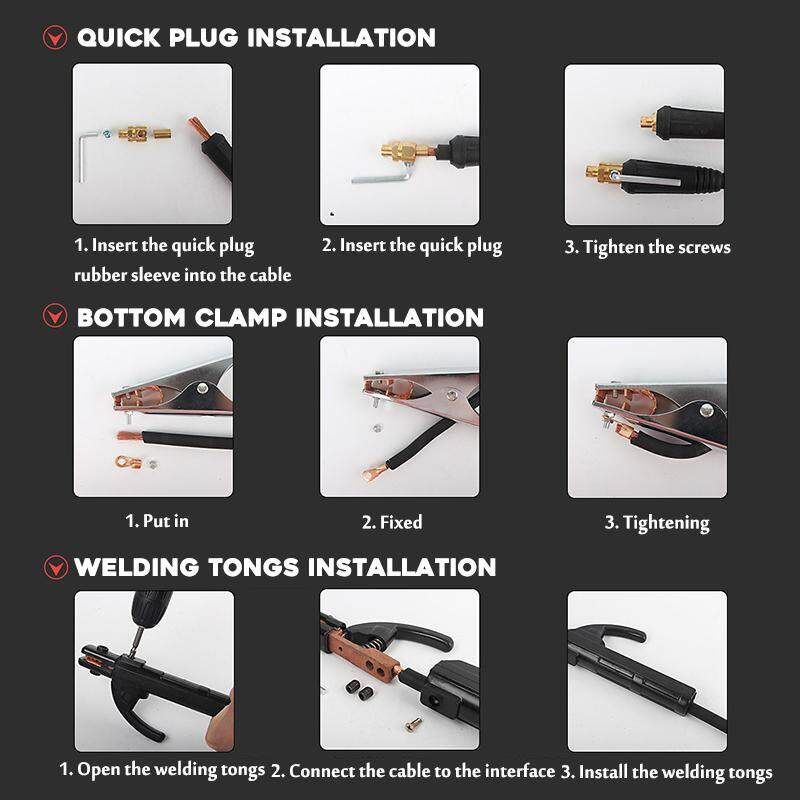 QUICK PLUG INSTALLATION

1. Insert the quick plug rubber sleeve into the cable

2. Insert the quick plug

3. Tighten the screws

BOTTOM CLAMP INSTALLATION

1. Put in

2. Fixed

3. Tightening

WELDING TONGS INSTALLATION

1. Open the welding tongs

2. Connect the cable to the interface

3. Install the welding tongs