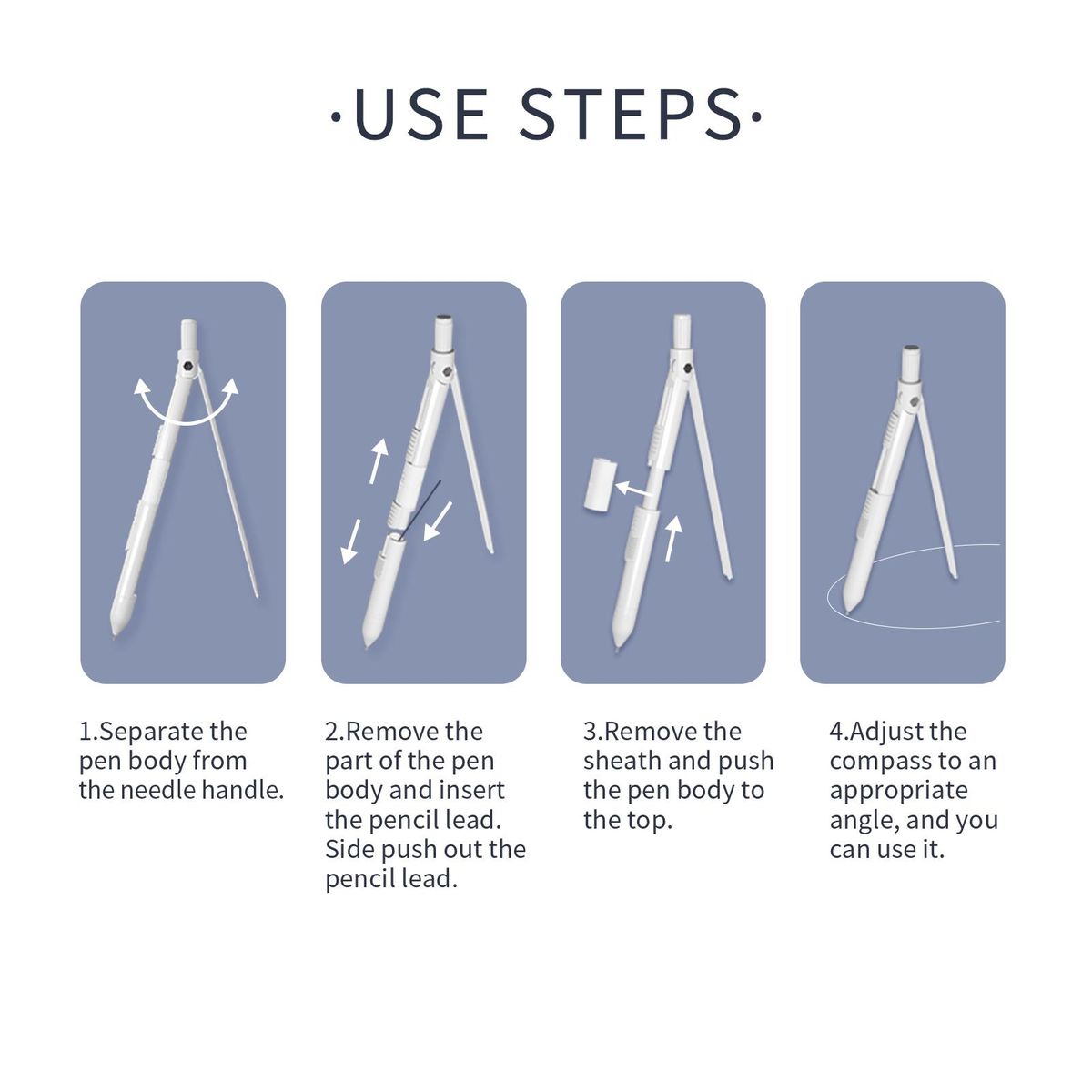 ·USE STEPS·

1.Separate the pen body from the needle handle.

2.Remove the part of the pen body and insert the pencil lead. Side push out the pencil lead.

3.Remove the sheath and push the pen body to the top.

4.Adjust the compass to an appropriate angle, and you can use it.