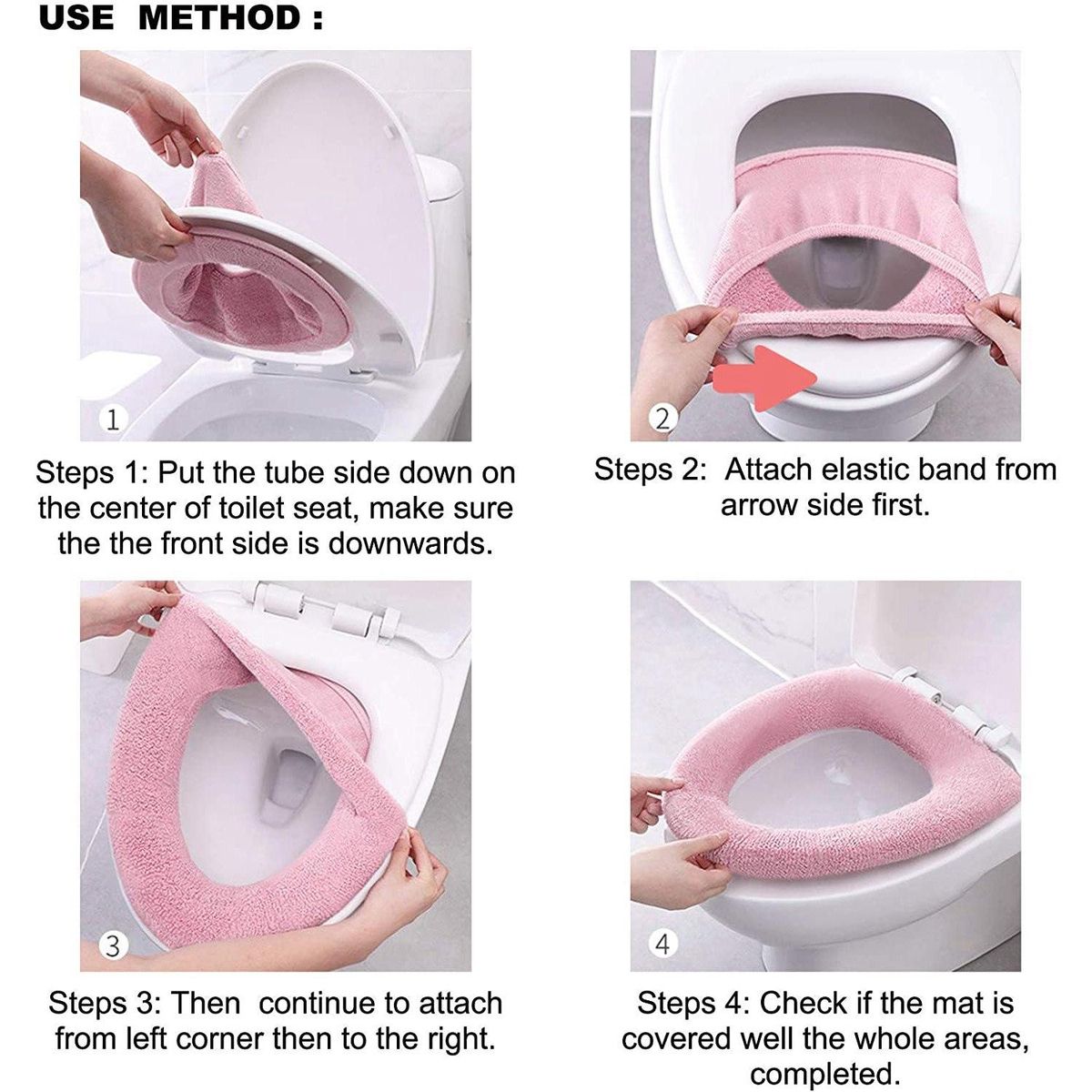 USE METHOD :

1

Steps 1: Put the tube side down on the center of toilet seat, make sure the the front side is downwards.

2

Steps 2: Attach elastic band from arrow side first.

3

Steps 3: Then continue to attach from left corner then to the right.

4

Steps 4: Check if the mat is covered well the whole areas, completed.