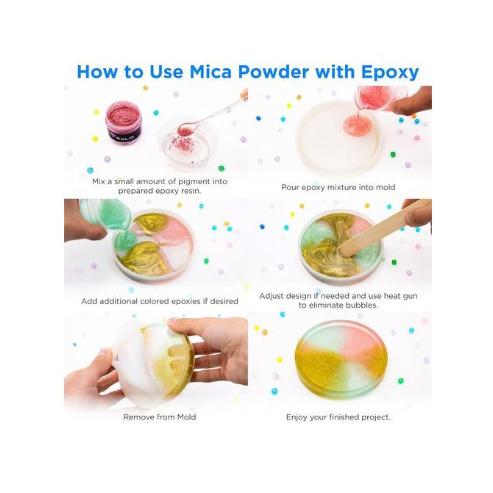 How to Use Mica Powder with Epoxy

Mix a small amount of pigment into prepared epoxy resin.

Pour epoxy mixture into mold

Add additional colored epoxies if desired

Adjust design if needed and use heat gun to eliminate bubbles.

Remove from Mold

Enjoy your finished project.