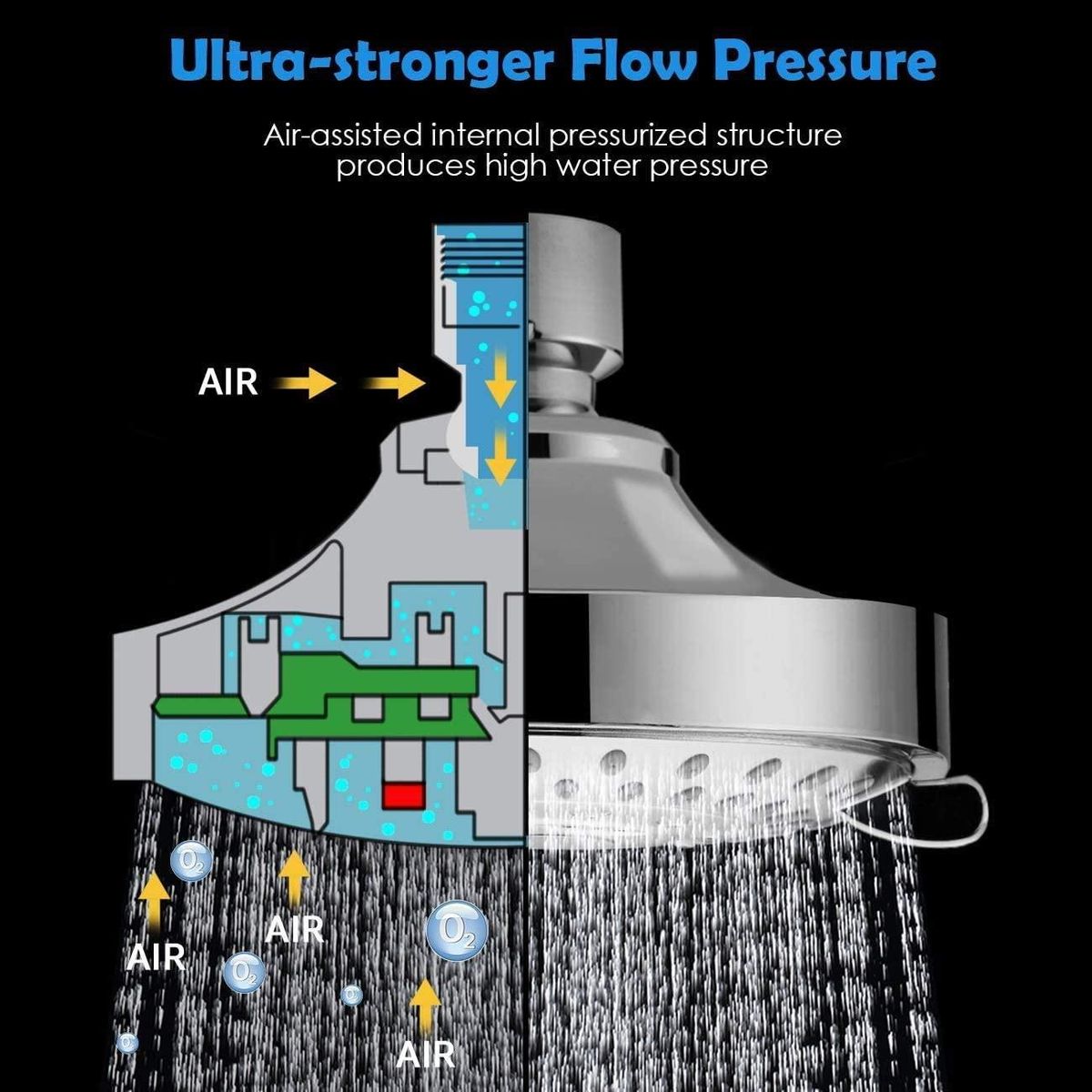 Ultra-stronger Flow Pressure

Air-assisted internal pressurized structure produces high water pressure

AIR

$O_2$

AIR

AIR

$O_2$

$O_2$

AIR