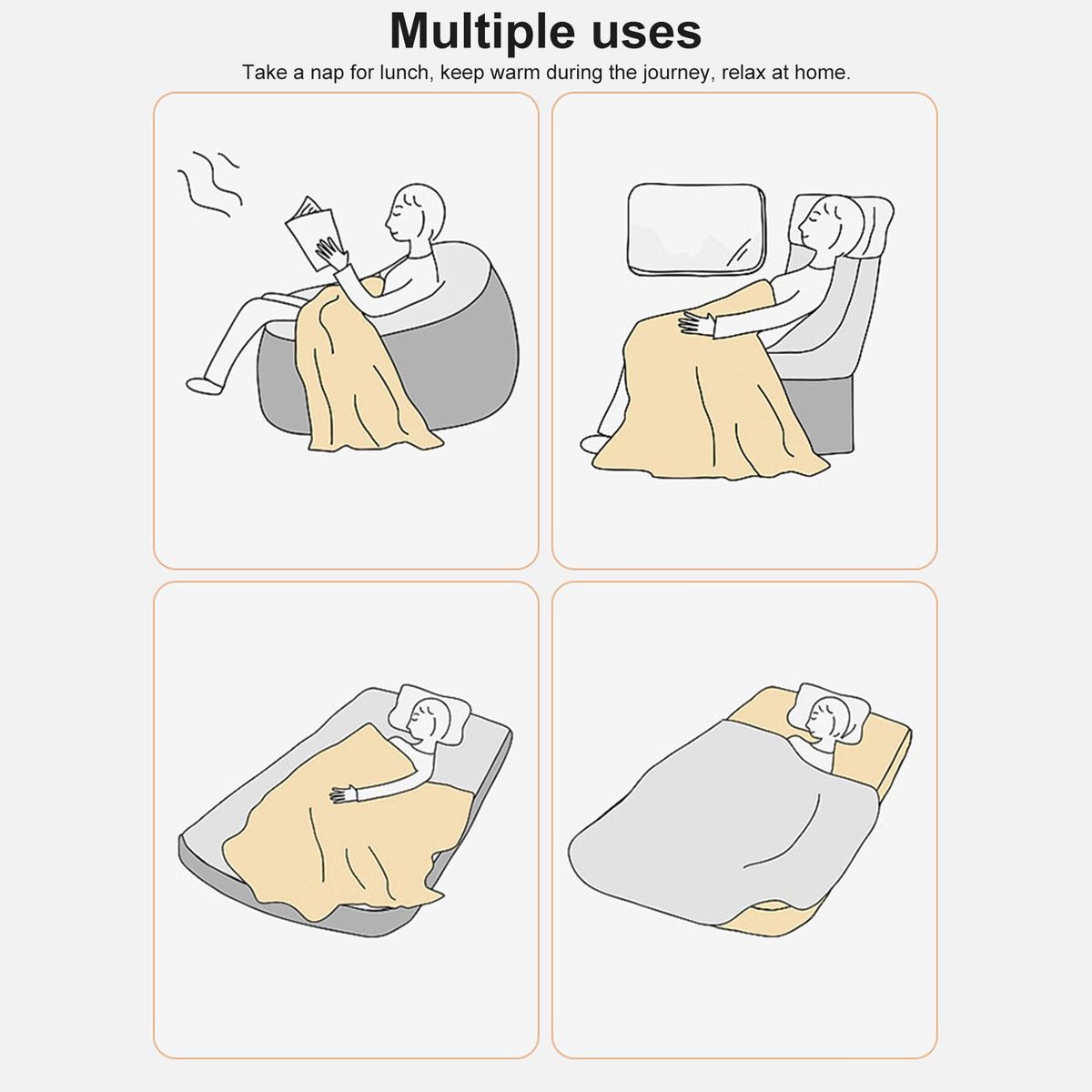 Multiple uses

Take a nap for lunch, keep warm during the journey, relax at home.