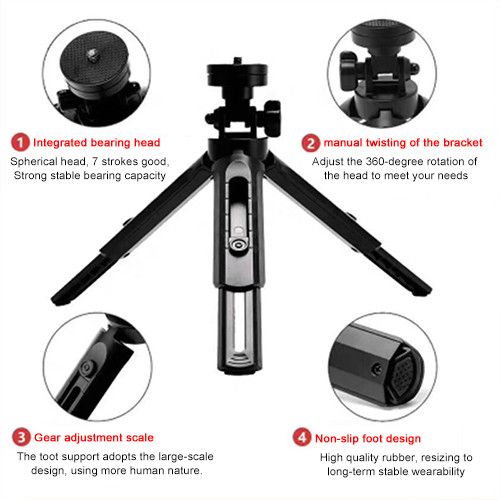 1 Integrated bearing head
Spherical head, 7 strokes good, Strong stable bearing capacity

2 manual twisting of the bracket
Adjust the 360-degree rotation of the head to meet your needs

3 Gear adjustment scale
The toot support adopts the large-scale design, using more human nature.

4 Non-slip foot design
High quality rubber, resizing to long-term stable wearability