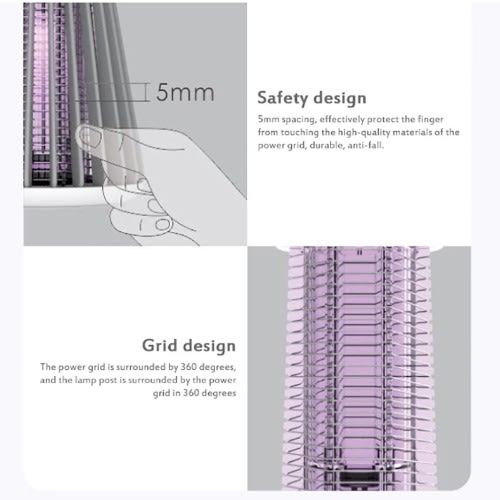 5mm

Safety design

5mm spacing, effectively protect the finger from touching the high-quality materials of the power grid, durable, anti-fall.

Grid design

The power grid is surrounded by 360 degrees, and the lamp post is surrounded by the power grid in 360 degrees