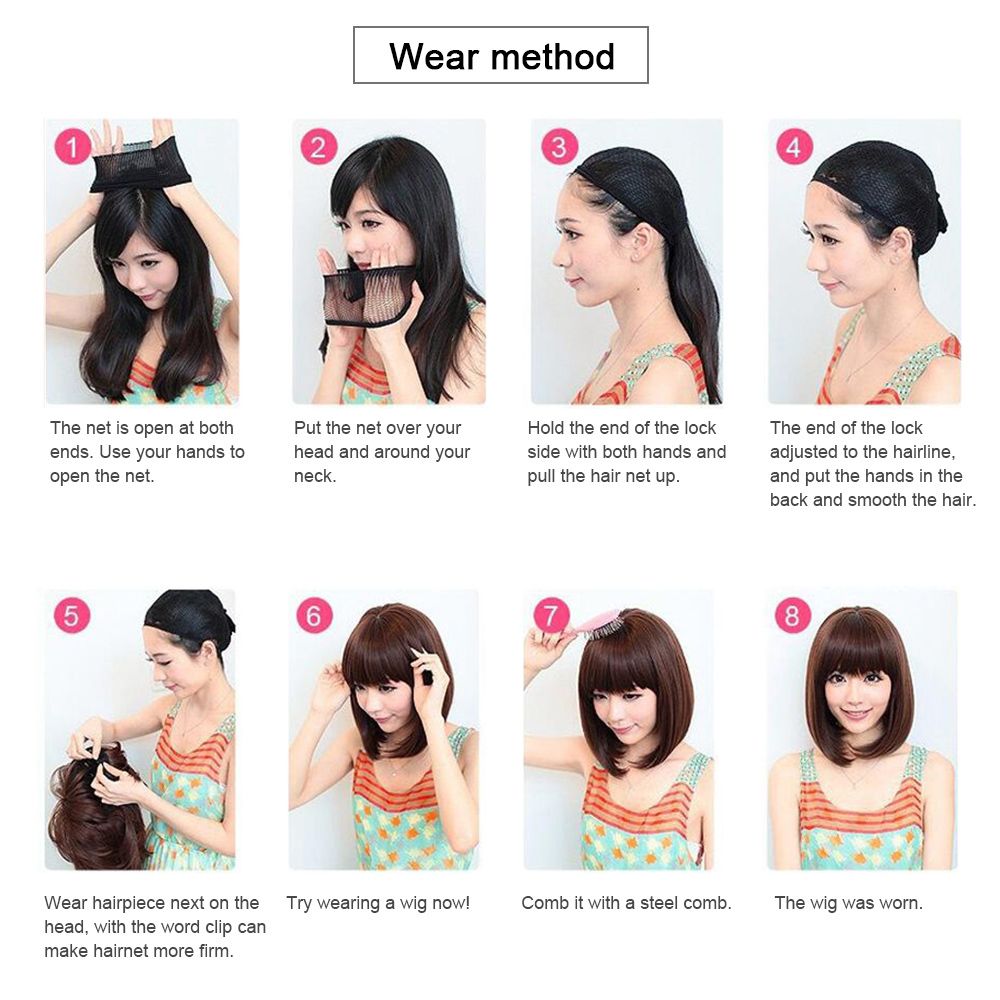 Wear method

1
The net is open at both ends. Use your hands to open the net.

2
Put the net over your head and around your neck.

3
Hold the end of the lock side with both hands and pull the hair net up.

4
The end of the lock adjusted to the hairline, and put the hands in the back and smooth the hair.

5
Wear hairpiece next on the head, with the word clip can make hairnet more firm.

6
Try wearing a wig now!

7
Comb it with a steel comb.

8
The wig was worn.