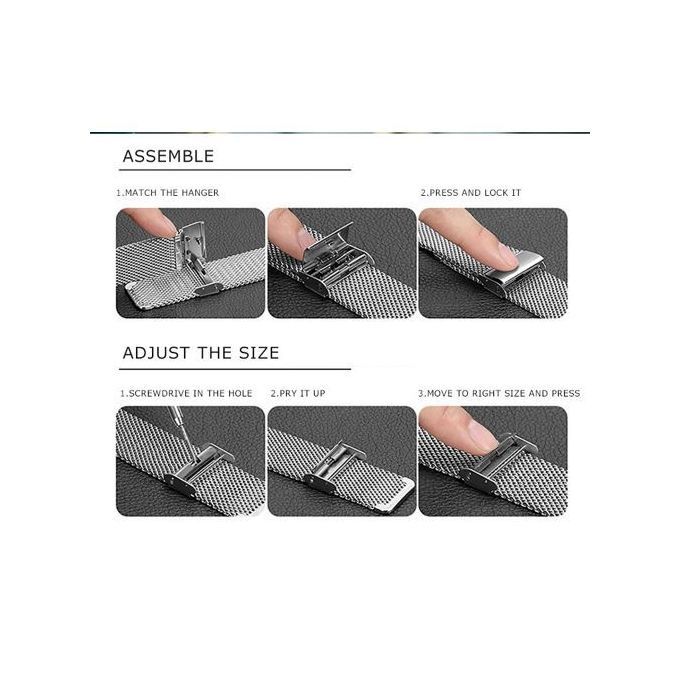 ASSEMBLE

1.MATCH THE HANGER

2.PRESS AND LOCK IT

ADJUST THE SIZE

1.SCREWDRIVE IN THE HOLE

2.PRY IT UP

3.MOVE TO RIGHT SIZE AND PRESS