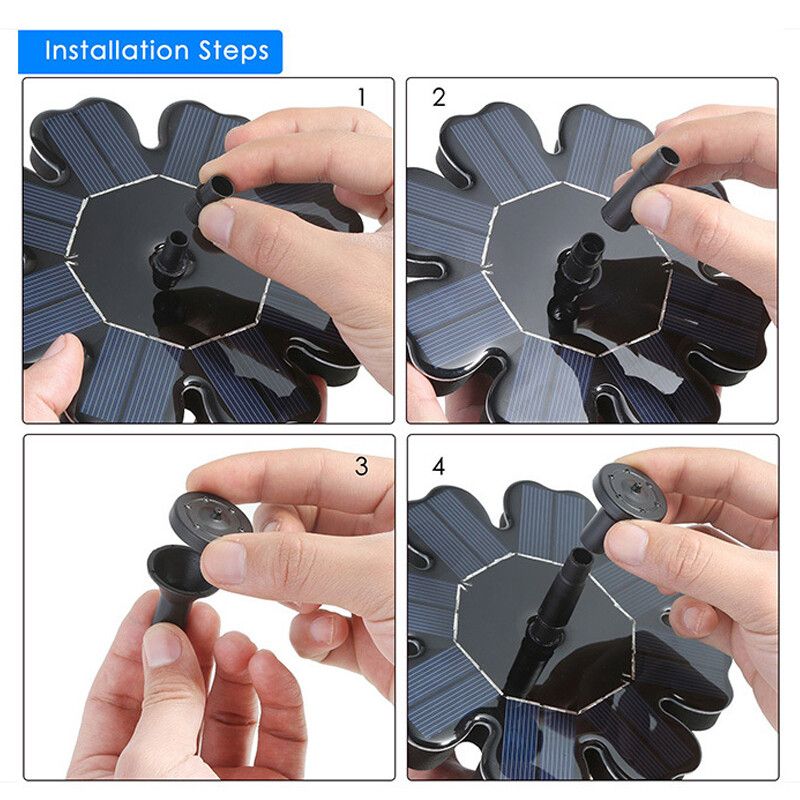 Installation Steps

1

2

3

4