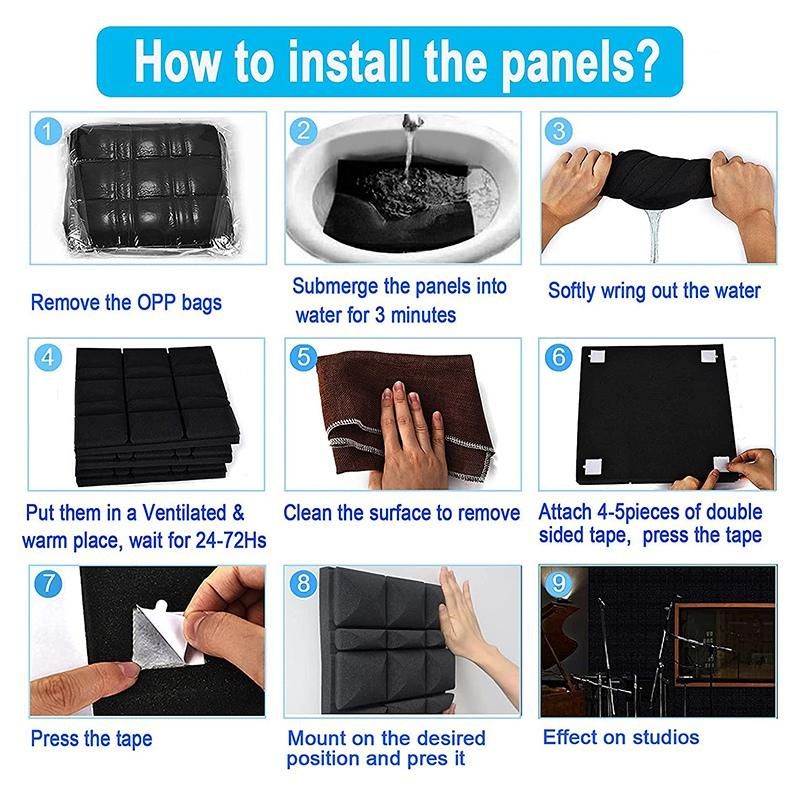 How to install the panels?

1
Remove the OPP bags

2
Submerge the panels into water for 3 minutes

3
Softly wring out the water

4
Put them in a Ventilated & warm place, wait for 24-72Hs

5
Clean the surface to remove

6
Attach 4-5pieces of double sided tape, press the tape

7
Press the tape

8
Mount on the desired position and pres it

9
Effect on studios