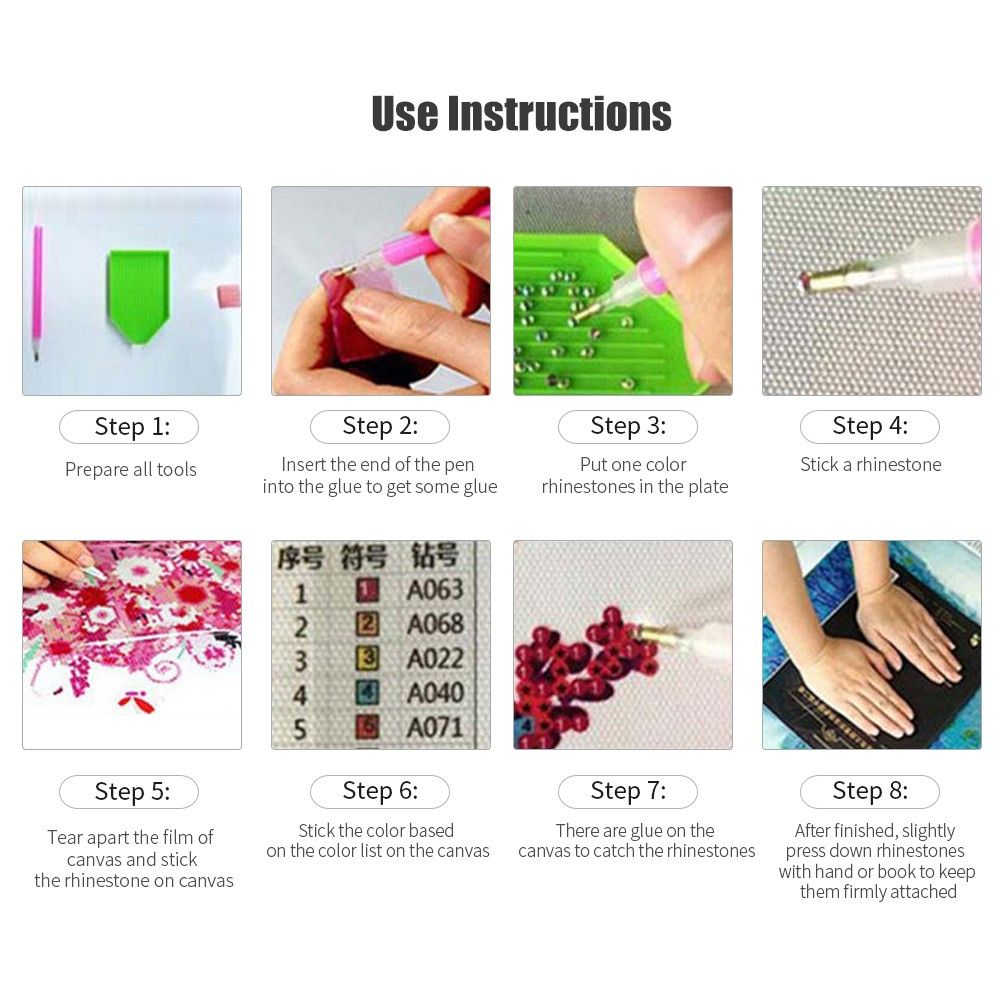 Use Instructions

Step 1:
Prepare all tools

Step 2:
Insert the end of the pen into the glue to get some glue

Step 3:
Put one color rhinestones in the plate

Step 4:
Stick a rhinestone

| 序号 | 符号 | 钻号 |
|---|---|---|
| 1 | 1 | A063 |
| 2 | 2 | A068 |
| 3 | 3 | A022 |
| 4 | 4 | A040 |
| 5 | 5 | A071 |

Step 5:
Tear apart the film of canvas and stick the rhinestone on canvas

Step 6:
Stick the color based on the color list on the canvas

Step 7:
There are glue on the canvas to catch the rhinestones

Step 8:
After finished, slightly press down rhinestones with hand or book to keep them firmly attached