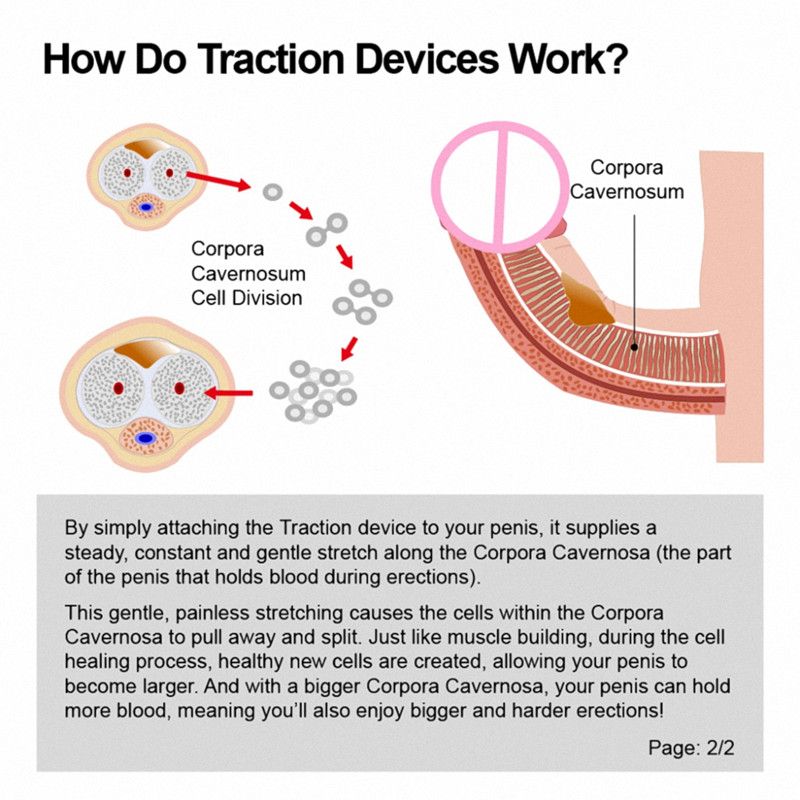 How Do Traction Devices Work?

Corpora Cavernosum Cell Division

Corpora Cavernosum

By simply attaching the Traction device to your penis, it supplies a steady, constant and gentle stretch along the Corpora Cavernosa (the part of the penis that holds blood during erections).

This gentle, painless stretching causes the cells within the Corpora Cavernosa to pull away and split. Just like muscle building, during the cell healing process, healthy new cells are created, allowing your penis to become larger. And with a bigger Corpora Cavernosa, your penis can hold more blood, meaning you'll also enjoy bigger and harder erections!

Page: 2/2