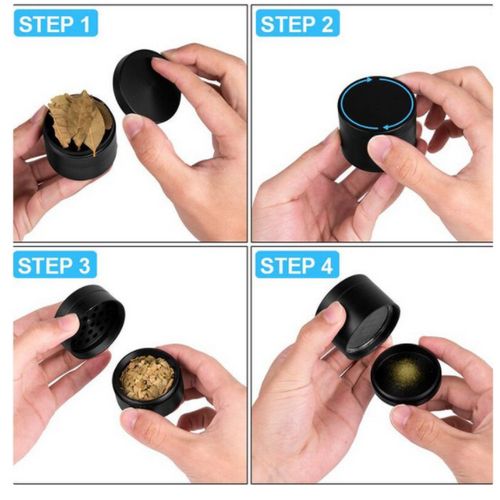 STEP 1

STEP 2

STEP 3

STEP 4