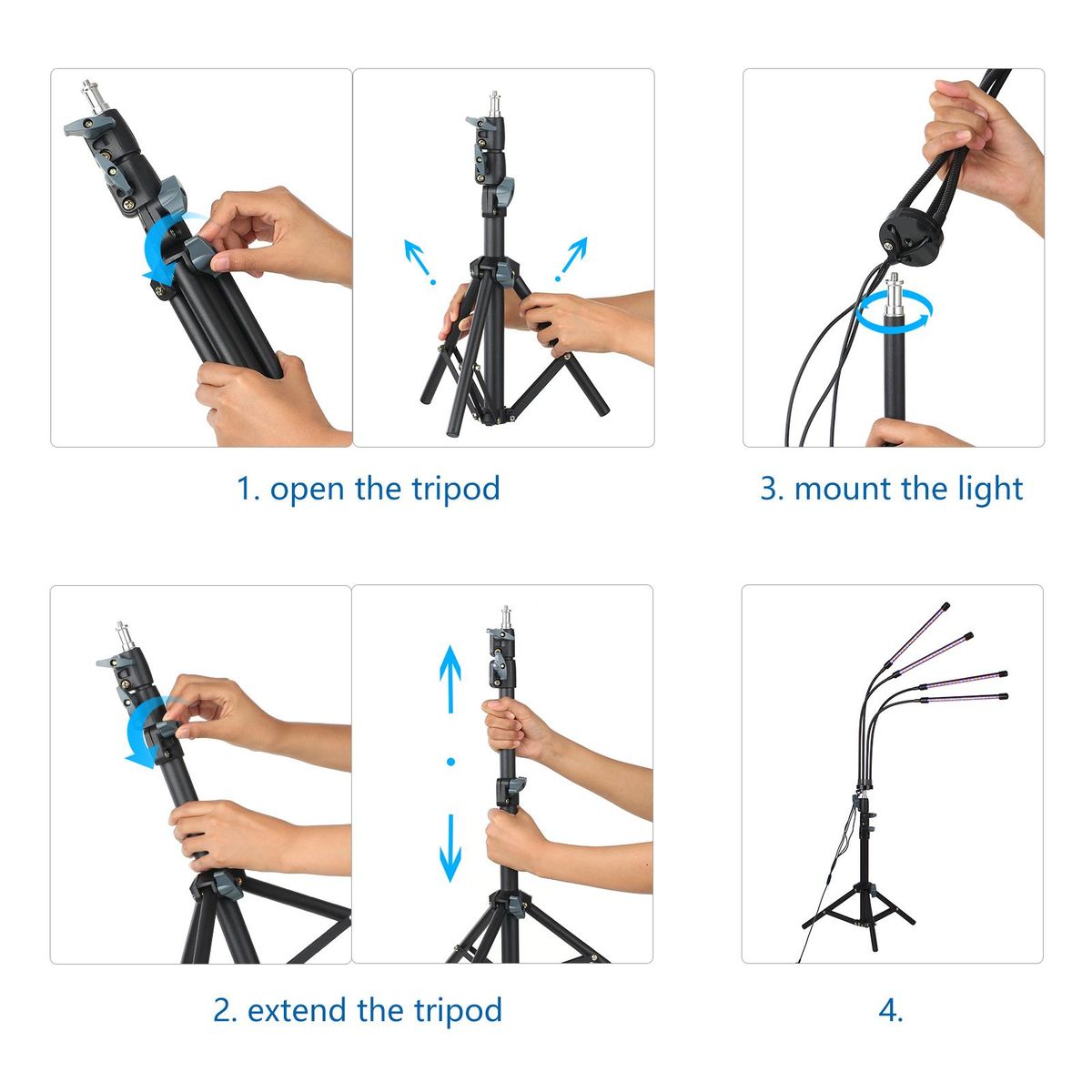 1. open the tripod

3. mount the light

2. extend the tripod

4.