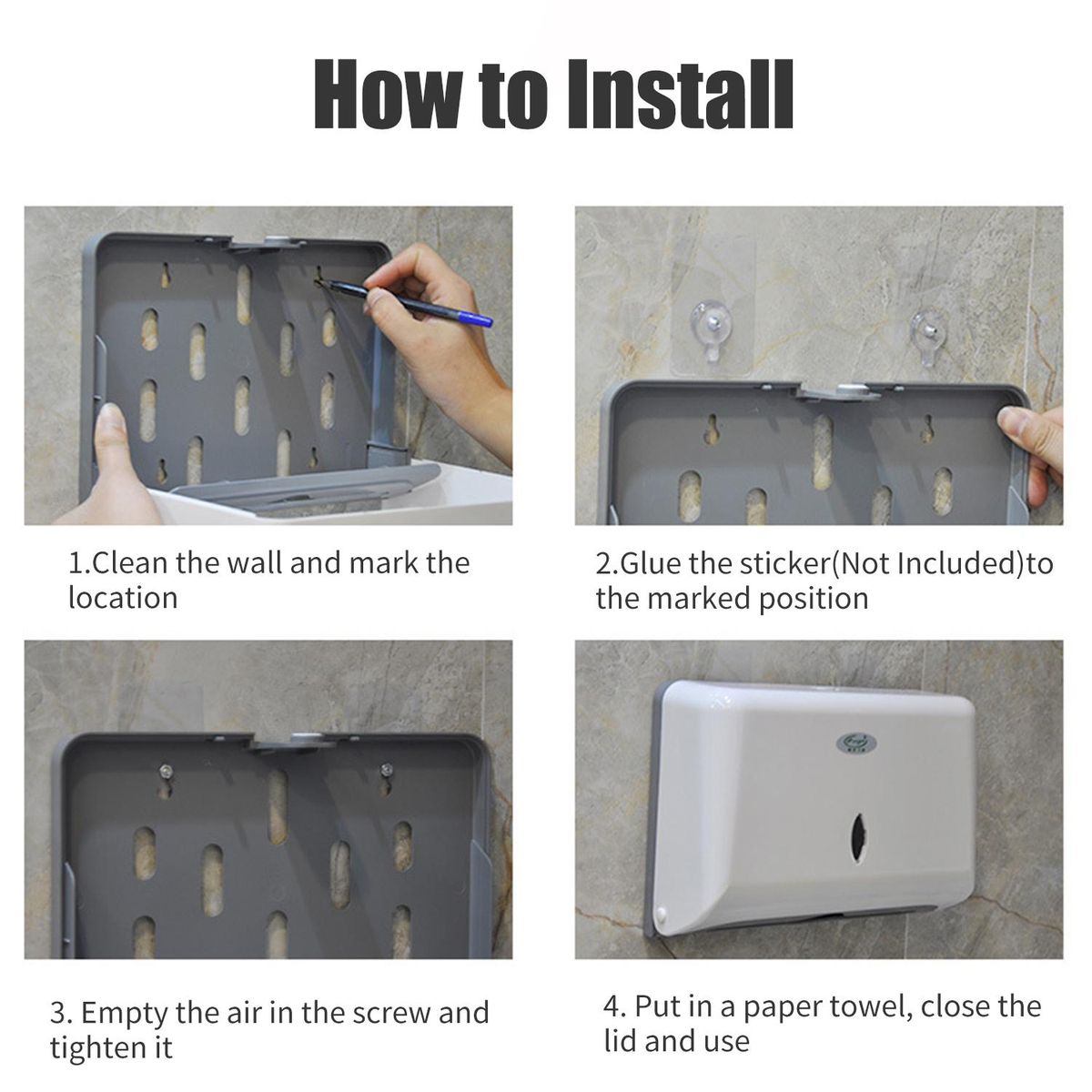 How to Install

1.Clean the wall and mark the location

2.Glue the sticker(Not Included)to the marked position

3. Empty the air in the screw and tighten it

4. Put in a paper towel, close the lid and use